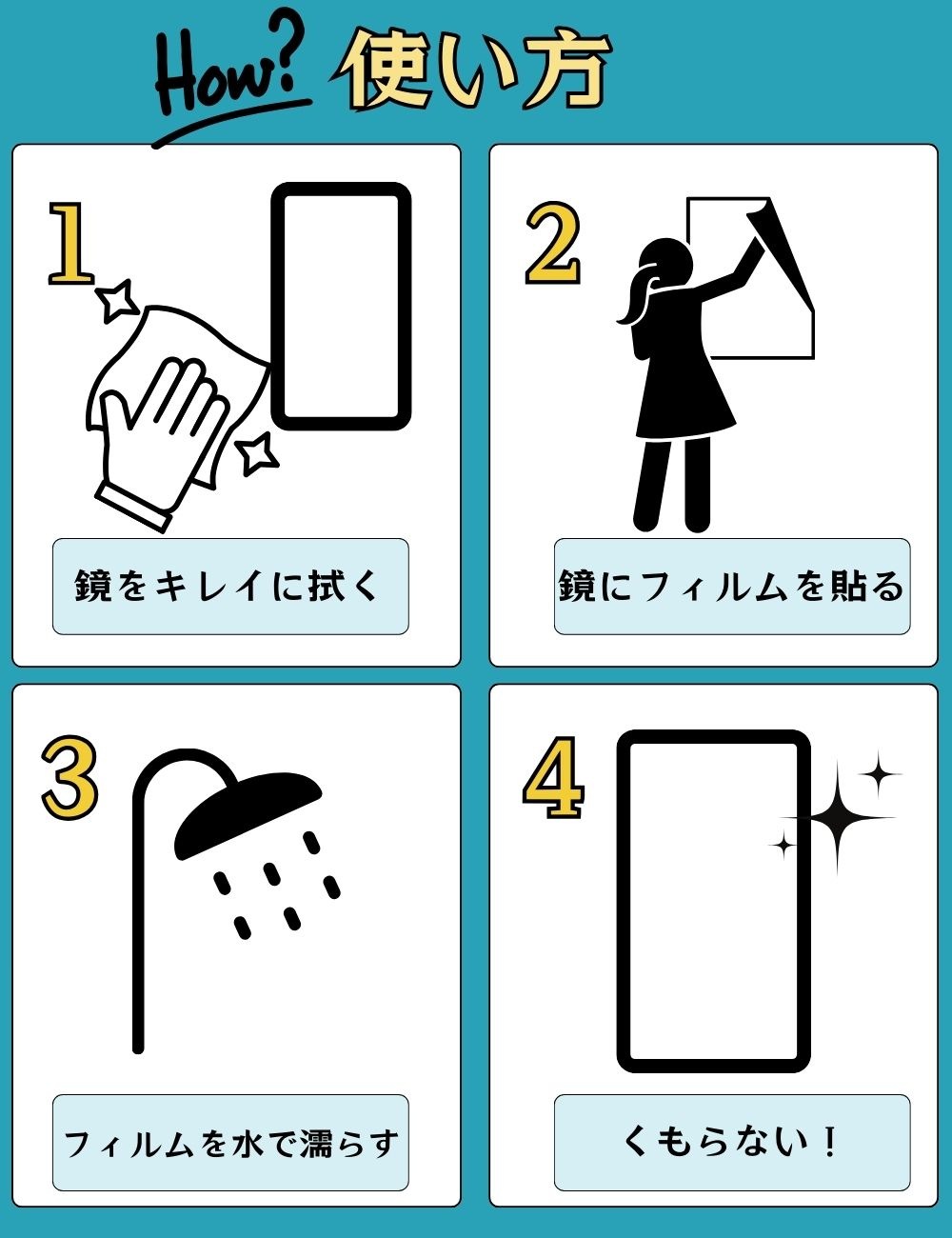 How? 使い方

1

鏡をキレイに拭く

2

鏡にフィルムを貼る

3

フィルムを水で濡らす

4

くもらない！