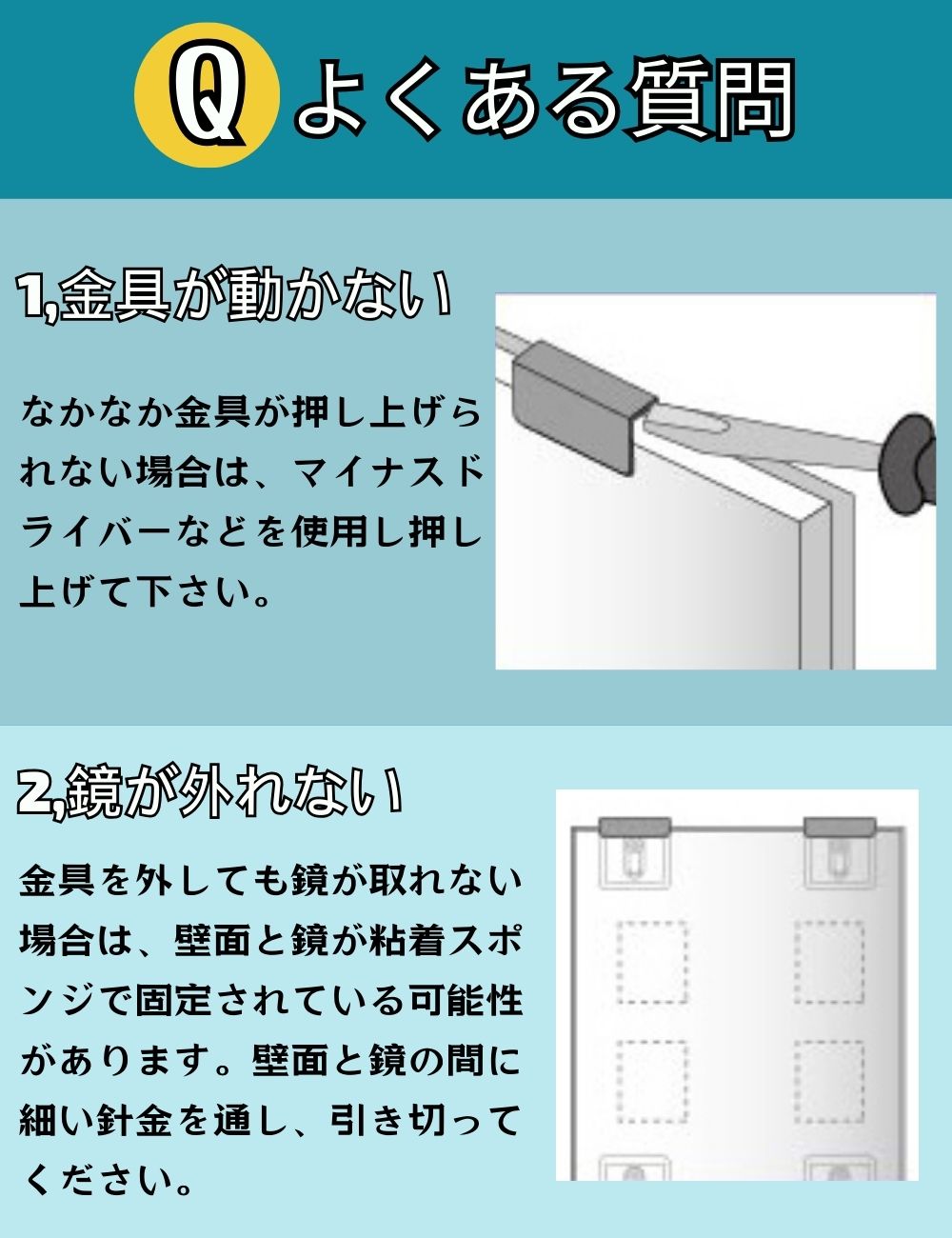 Q よくある質問

1,金具が動かない

なかなか金具が押し上げられない場合は、マイナスドライバーなどを使用し押し上げて下さい。

2,鏡が外れない

金具を外しても鏡が取れない場合は、壁面と鏡が粘着スポンジで固定されている可能性があります。壁面と鏡の間に細い針金を通し、引き切ってください。