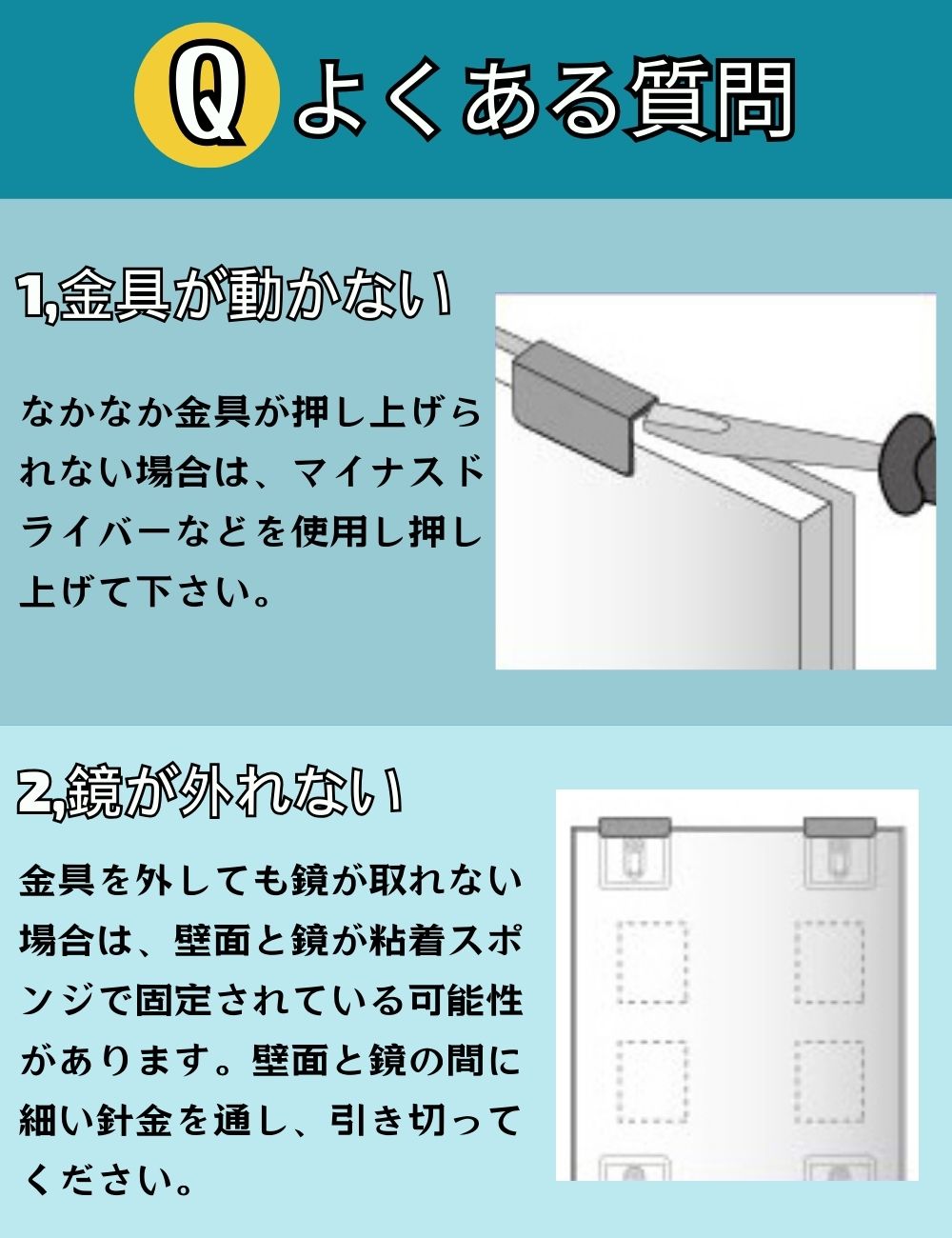 Q よくある質問

1,金具が動かない

なかなか金具が押し上げられない場合は、マイナスドライバーなどを使用し押し上げて下さい。

2,鏡が外れない

金具を外しても鏡が取れない場合は、壁面と鏡が粘着スポンジで固定されている可能性があります。壁面と鏡の間に細い針金を通し、引き切ってください。