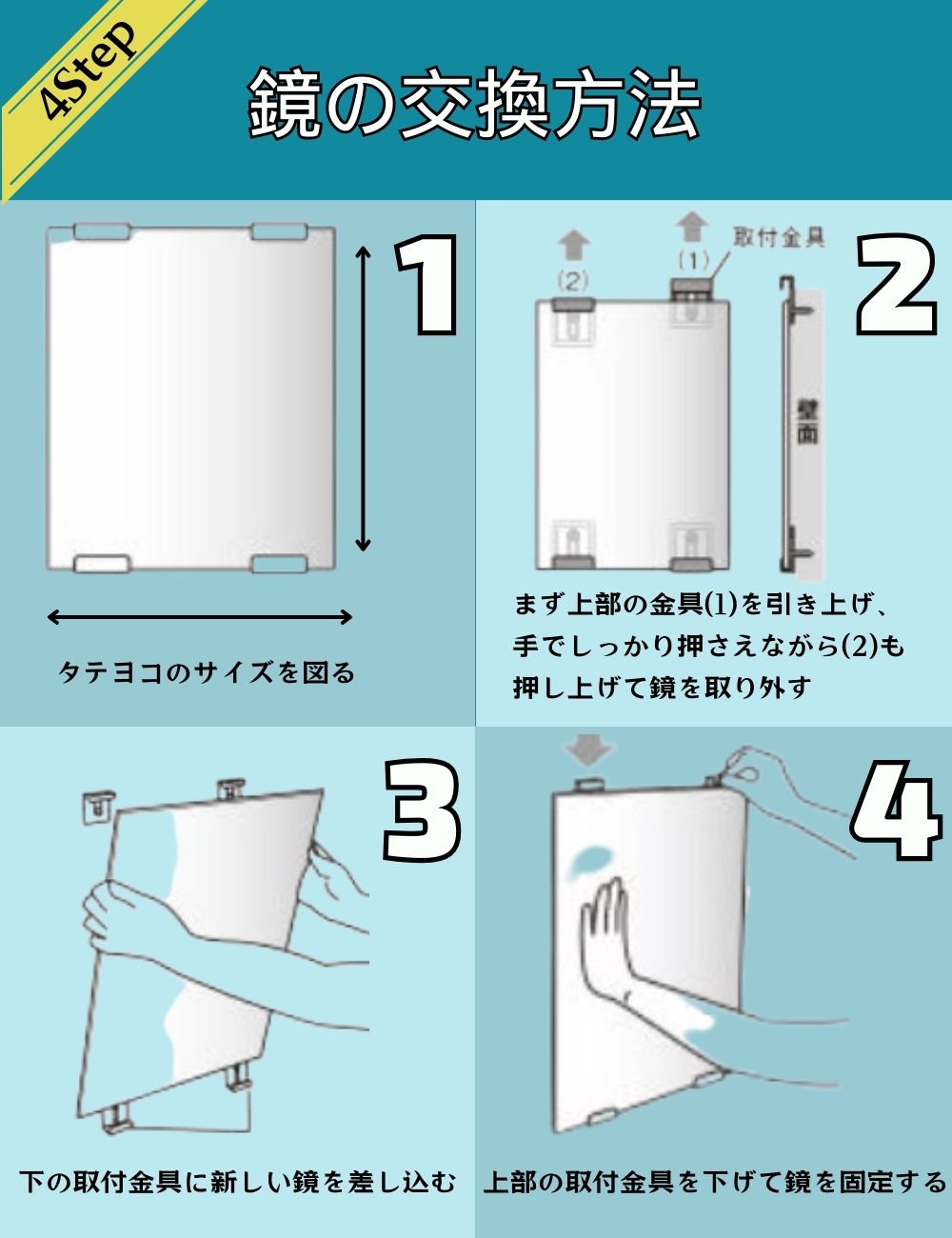 4Step

鏡の交換方法

1

タテヨコのサイズを図る

2

(2)

(1)

取付金具

壁面

まず上部の金具(1)を引き上げ、手でしっかり押さえながら(2)も押し上げて鏡を取り外す

3

下の取付金具に新しい鏡を差し込む

4

上部の取付金具を下げて鏡を固定する