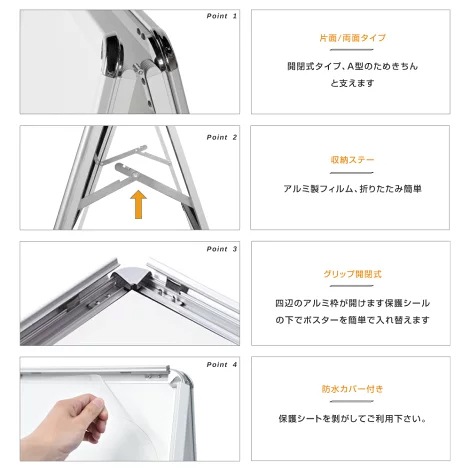 Point 1

片面/両面タイプ

開閉式タイプ、A型のためきちんと支えます

Point 2

収納ステー

アルミ製フィルム、折りたたみ簡単

Point 3

グリップ開閉式

四辺のアルミ枠が開けます保護シールの下でポスターを簡単で入れ替えます

Point 4

防水カバー付き

保護シートを剥がしてご利用下さい。