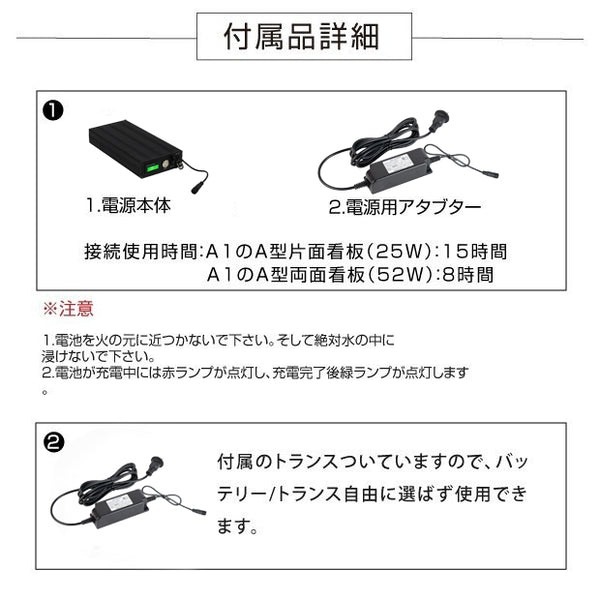 付属品詳細

❶

1.電源本体

2.電源用アタブター

接続使用時間:A1のA型片面看板(25W):15時間
A1のA型両面看板(52W):8時間

※注意

1.電池を火の元に近つかないで下さい。そして絶対水の中に浸けないで下さい。
2.電池が充電中には赤ランプが点灯し、充電完了後緑ランプが点灯します。

❷

付属のトランスついていますので、バッテリー/トランス自由に選ばず使用できます。