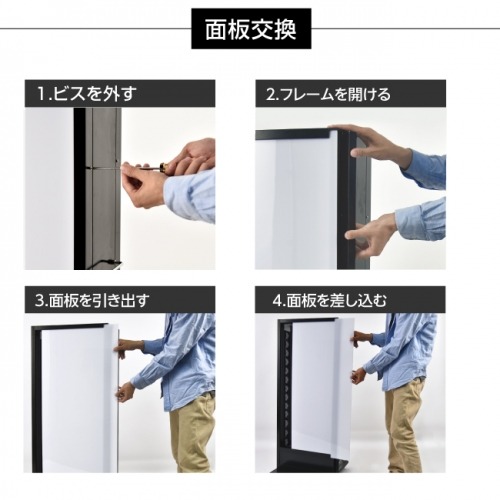 面板交換

1.ビスを外す

2.フレームを開ける

3.面板を引き出す

4.面板を差し込む