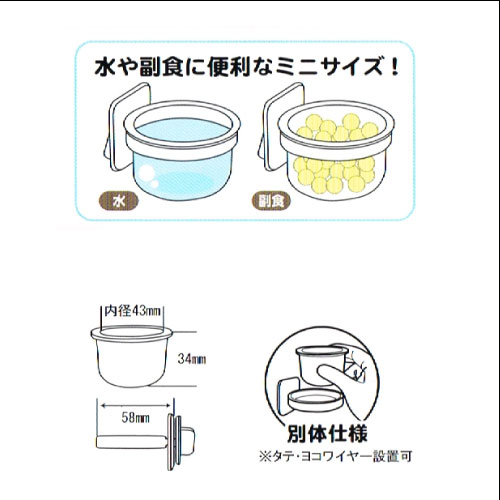 水や副食に便利なミニサイズ！

水

副食

内径43mm

34mm

58mm

別体仕様

※タテ・ヨコワイヤー設置可