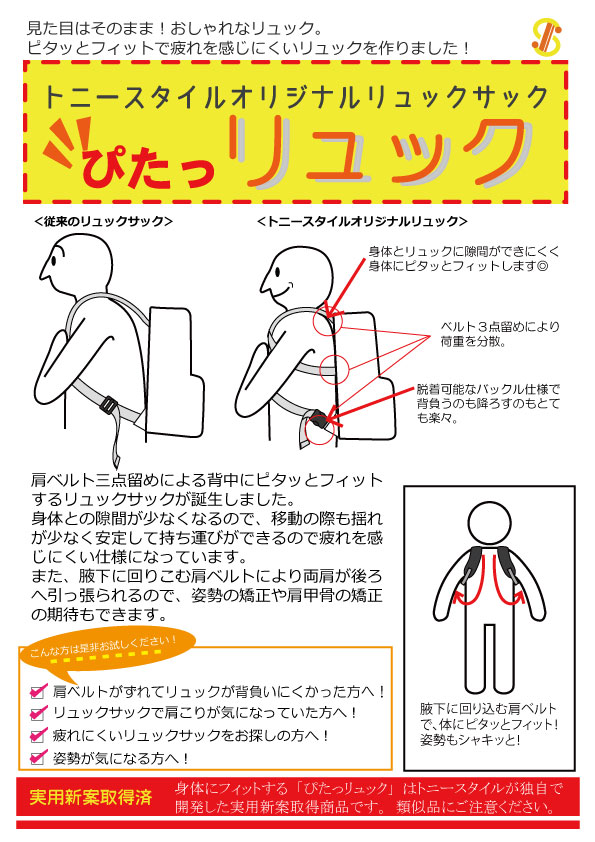 見た目はそのまま！おしゃれなリュック。
ピタッとフィットで疲れを感じにくいリュックを作りました！

トニースタイルオリジナルリュックサック
ぴたっリュック

＜従来のリュックサック＞

＜トニースタイルオリジナルリュック＞

身体とリュックに隙間ができにくく身体にピタッとフィットします◎

ベルト３点留めにより荷重を分散。

脱着可能なバックル仕様で背負うのも降ろすのもとても楽々。

肩ベルト三点留めによる背中にピタッとフィットするリュックサックが誕生しました。
身体との隙間が少なくなるので、移動の際も揺れが少なく安定して持ち運びができるので疲れを感じにくい仕様になっています。
また、腋下に回りこむ肩ベルトにより両肩が後ろへ引っ張られるので、姿勢の矯正や肩甲骨の矯正の期待もできます。

こんな方は是非お試しください！

肩ベルトがずれてリュックが背負いにくかった方へ！
リュックサックで肩こりが気になっていた方へ！
疲れにくいリュックサックをお探しの方へ！
姿勢が気になる方へ！

腋下に回り込む肩ベルトで、体にピタッとフィット！姿勢もシャキッと！

実用新案取得済

身体にフィットする「ぴたっリュック」はトニースタイルが独自で開発した実用新案取得商品です。類似品にご注意ください。