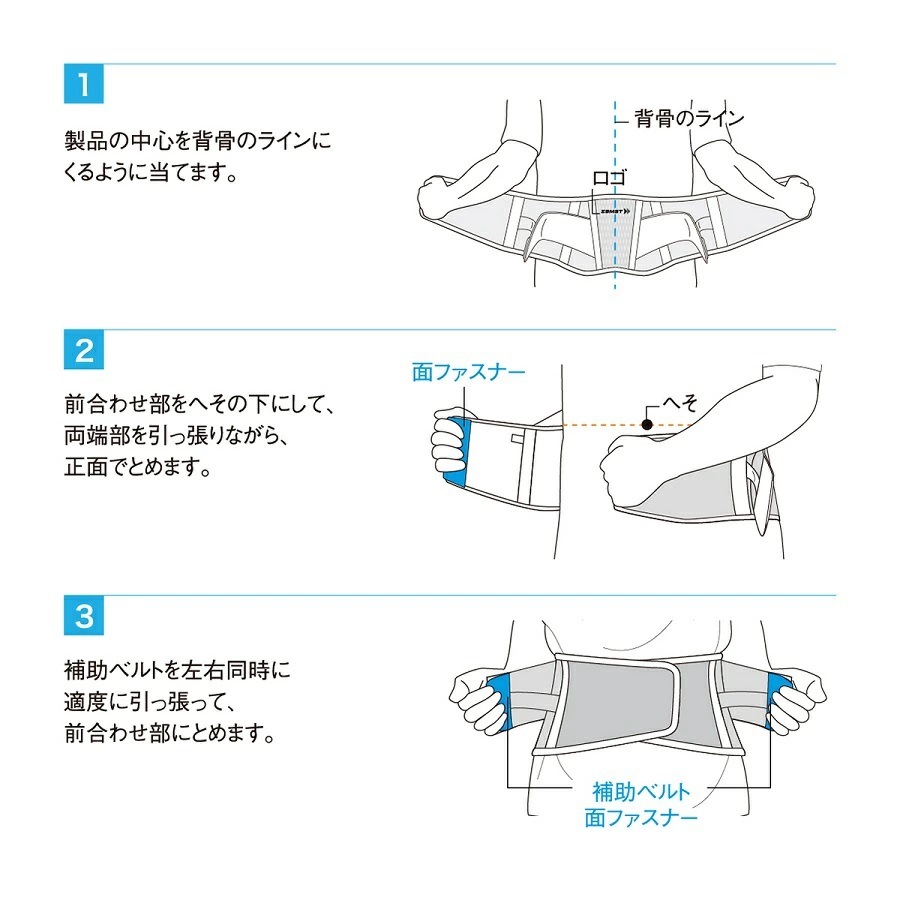 1

製品の中心を背骨のラインにくるように当てます。

背骨のライン

ロゴ

ZAMST

2

前合わせ部をへその下にして、両端部を引っ張りながら、正面でとめます。

面ファスナー

へそ

3

補助ベルトを左右同時に適度に引っ張って、前合わせ部にとめます。

補助ベルト
面ファスナー