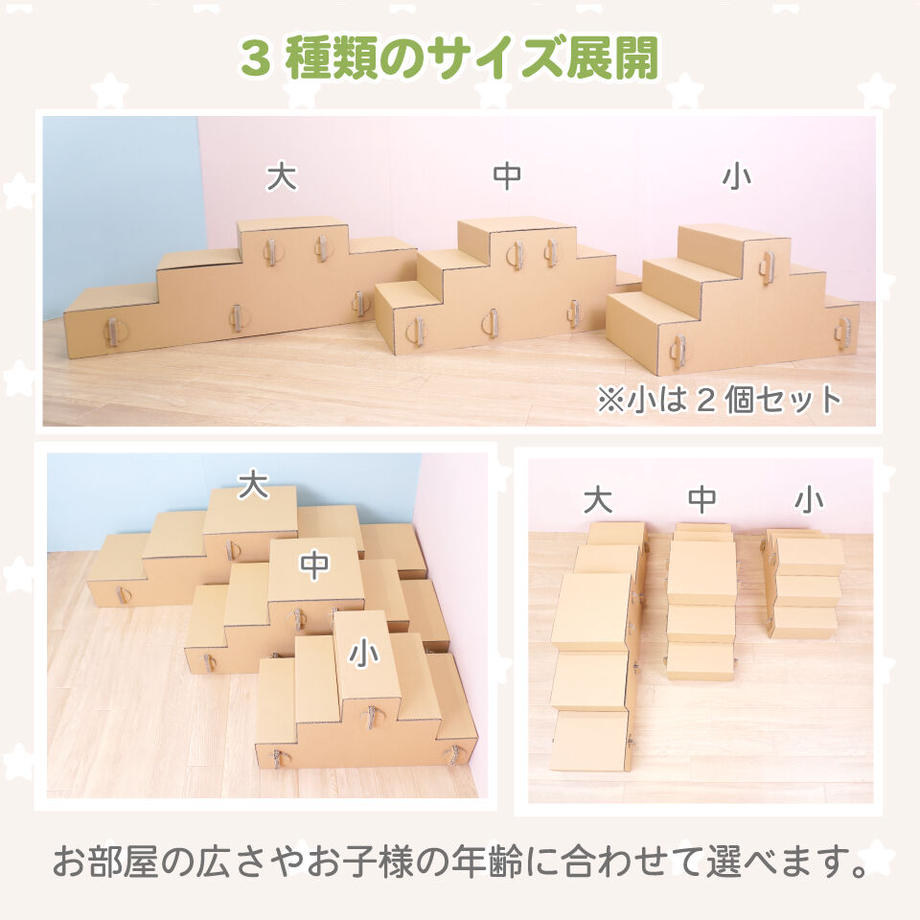 3 種類のサイズ展開

大

中

小

※小は 2 個セット

大

中

小

大

中

小

お部屋の広さやお子様の年齢に合わせて選べます。