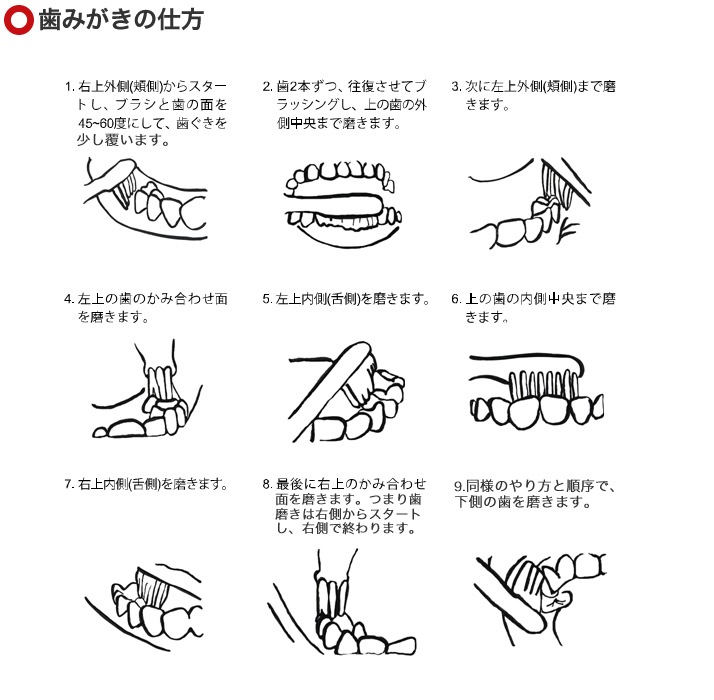 歯みがきの仕方

1. 右上外側(頬側)からスタートし、ブラシと歯の面を45~60度にして、歯ぐきを少し覆います。

2. 歯2本ずつ、往復させてブラッシングし、上の歯の外側中央まで磨きます。

3. 次に左上外側(頬側)まで磨きます。

4. 左上の歯のかみ合わせ面を磨きます。

5. 左上内側(舌側)を磨きます。

6. 上の歯の内側中央まで磨きます。

7. 右上内側(舌側)を磨きます。

8. 最後に右上のかみ合わせ面を磨きます。つまり歯磨きは右側からスタートし、右側で終わります。

9.同様のやり方と順序で、下側の歯を磨きます。