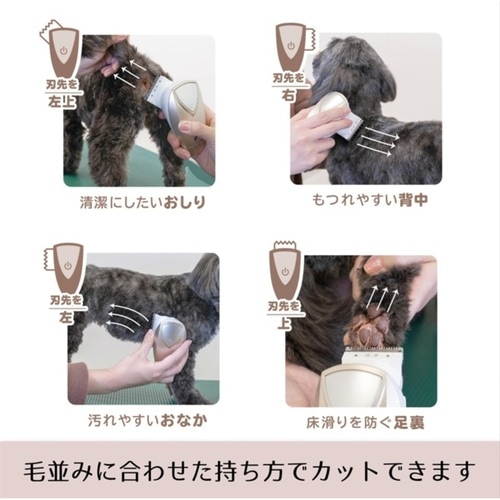 刃先を
左上

清潔にしたいおしり

刃先を
右

もつれやすい背中

刃先を
左

汚れやすいおなか

刃先を
上

床滑りを防ぐ足裏

毛並みに合わせた持ち方でカットできます