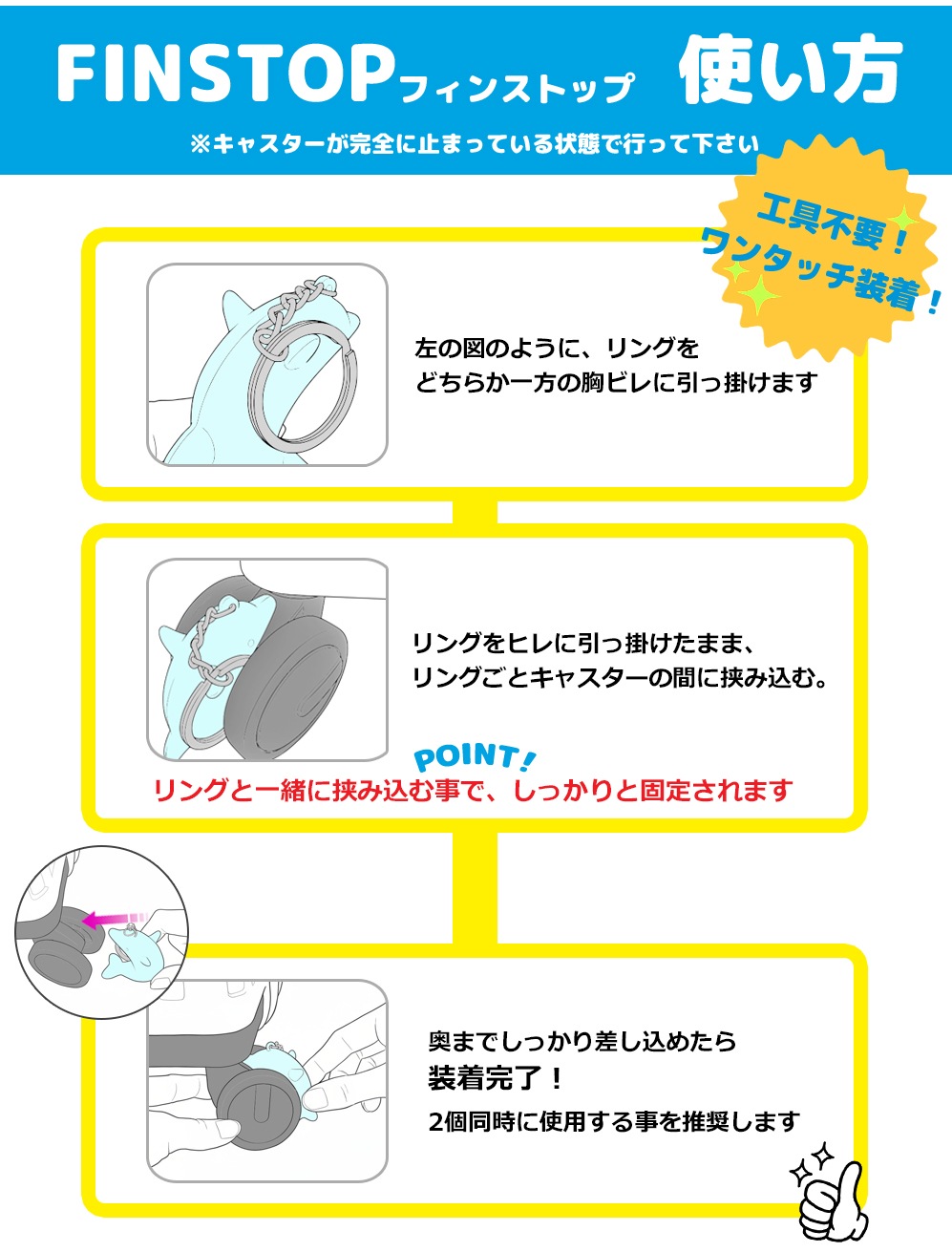 FINSTOP フィンストップ 使い方

※キャスターが完全に止まっている状態で行って下さい

工具不要！
ワンタッチ装着！

左の図のように、リングを
どちらか一方の胸ビレに引っ掛けます

リングをヒレに引っ掛けたまま、
リングごとキャスターの間に挟み込む。

POINT!
リングと一緒に挟み込む事で、しっかりと固定されます

奥までしっかり差し込めたら
装着完了！
2個同時に使用する事を推奨します