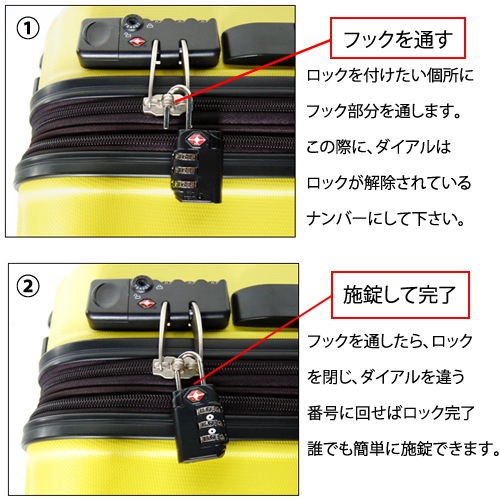 ①

フックを通す

ロックを付けたい個所にフック部分を通します。この際に、ダイアルはロックが解除されているナンバーにして下さい。

②

施錠して完了

フックを通したら、ロックを閉じ、ダイアルを違う番号に回せばロック完了誰でも簡単に施錠できます。