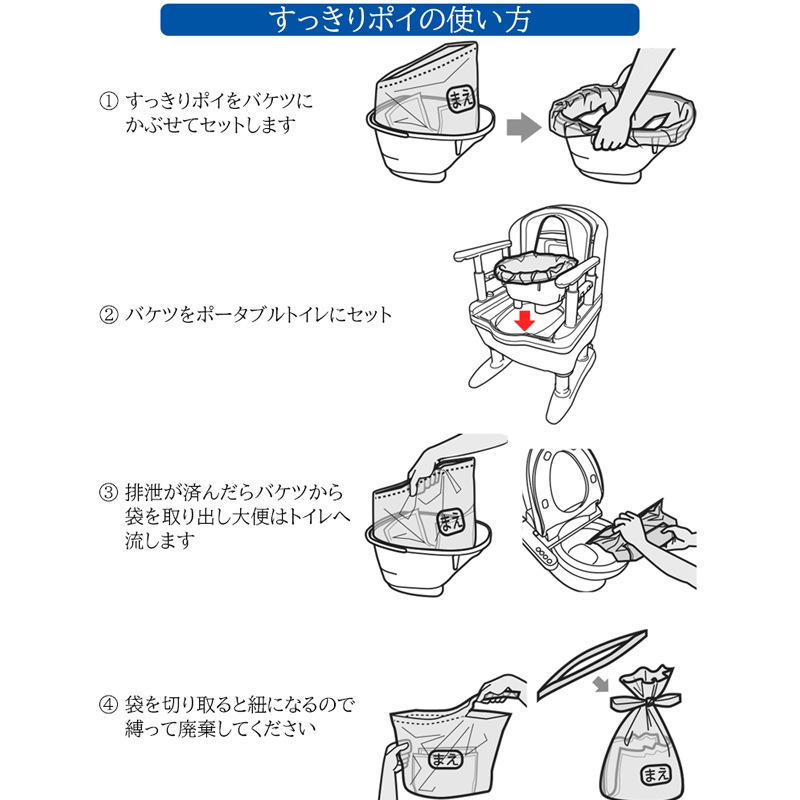 すっきりポイの使い方

① すっきりポイをバケツにかぶせてセットします

まえ

② バケツをポータブルトイレにセット

③ 排泄が済んだらバケツから袋を取り出し大便はトイレへ流します

まえ

④ 袋を切り取ると紐になるので縛って廃棄してください

まえ

まえ