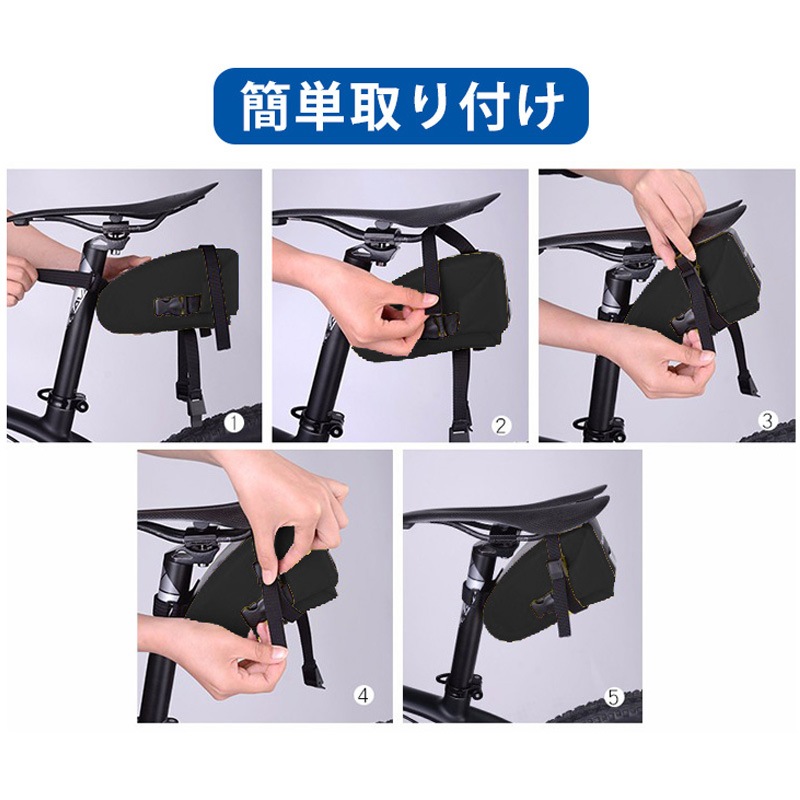 簡単取り付け

1

2

3

4

5