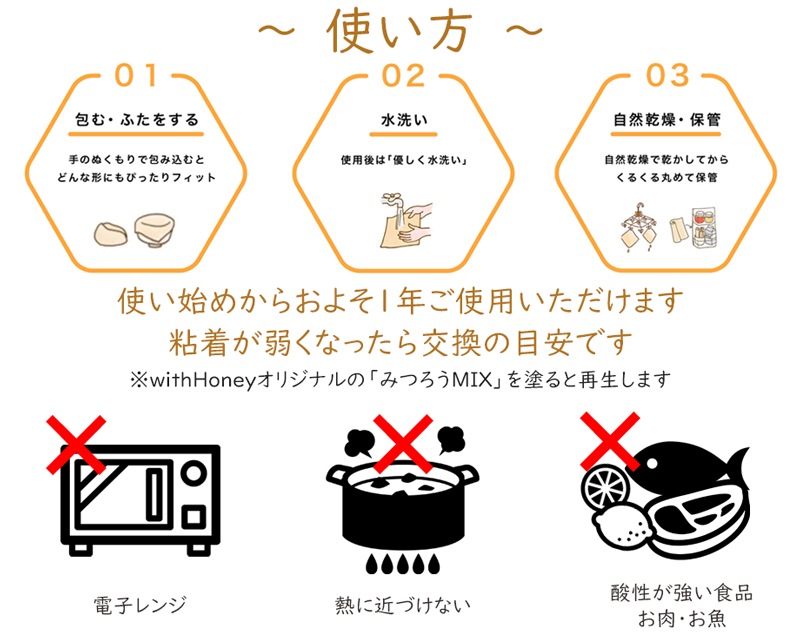 ～ 使い方 ～

01
包む・ふたをする
手のぬくもりで包み込むと どんな形にもぴったりフィット

02
水洗い
使用後は「優しく水洗い」

03
自然乾燥・保管
自然乾燥で乾かしてから くるくる丸めて保管

使い始めからおよそ1年ご使用いただけます
粘着が弱くなったら交換の目安です
※withHoneyオリジナルの「みつろうMIX」を塗ると再生します

電子レンジ

熱に近づけない

酸性が強い食品
お肉・お魚