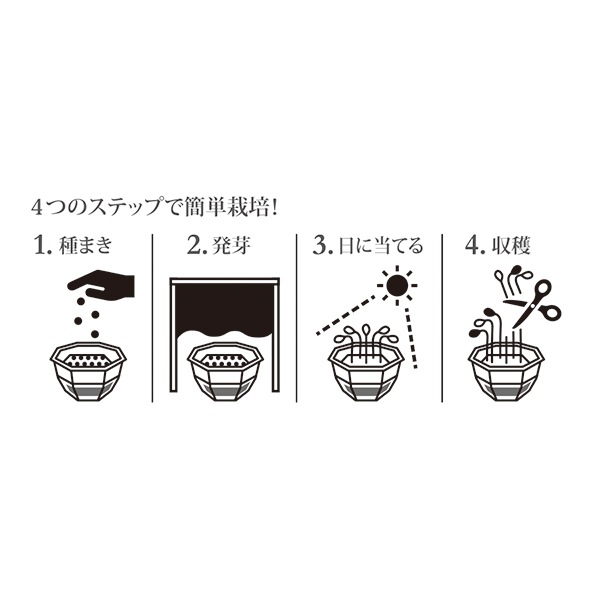 4つのステップで簡単栽培!

1. 種まき

2. 発芽

3. 日に当てる

4. 収穫