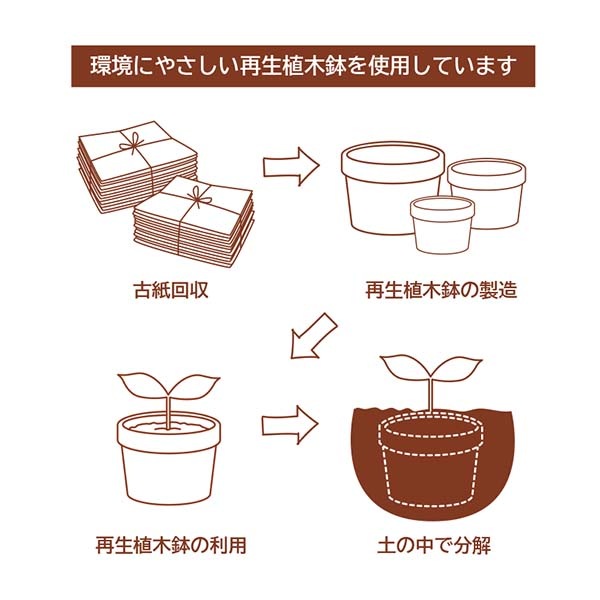 環境にやさしい再生植木鉢を使用しています

古紙回収

再生植木鉢の製造

再生植木鉢の利用

土の中で分解