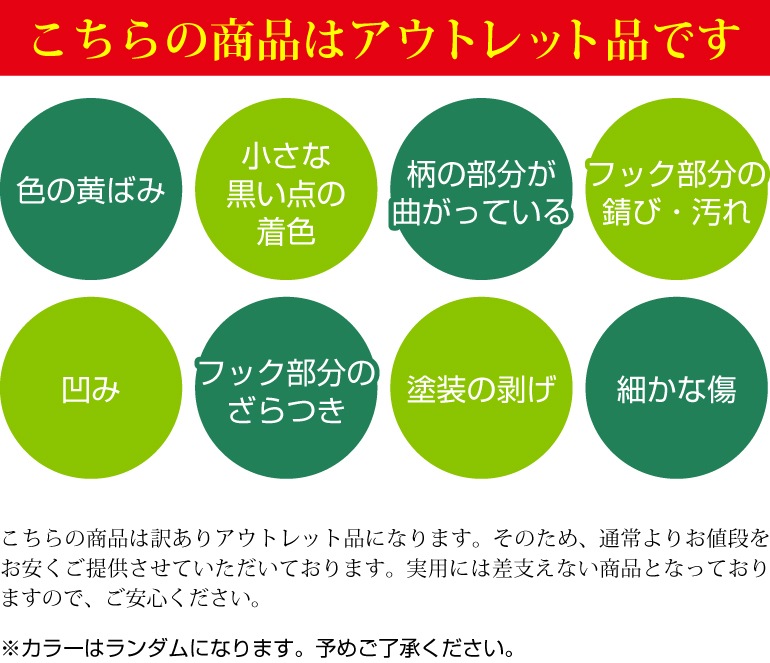 こちらの商品はアウトレット品です

色の黄ばみ

小さな
黒い点の
着色

柄の部分が
曲がっている

フック部分の
錆び・汚れ

凹み

フック部分の
ざらつき

塗装の剥げ

細かな傷

こちらの商品は訳ありアウトレット品になります。そのため、通常よりお値段をお安くご提供させていただいております。実用には差支えない商品となっておりますので、ご安心ください。

※カラーはランダムになります。予めご了承ください。