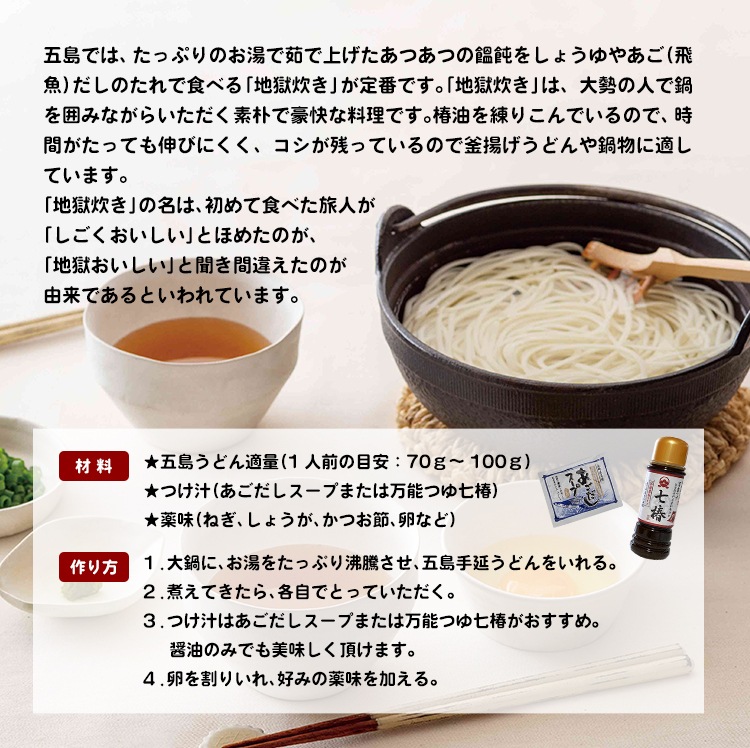 五島では、たっぷりのお湯で茹で上げたあつあつの饂飩をしょうゆやあご(飛魚)だしのたれで食べる「地獄炊き」が定番です。「地獄炊き」は、大勢の人で鍋を囲みながらいただく素朴で豪快な料理です。椿油を練りこんでいるので、時間がたっても伸びにくく、コシが残っているので釜揚げうどんや鍋物に適しています。

「地獄炊き」の名は、初めて食べた旅人が「しごくおいしい」とほめたのが、「地獄おいしい」と聞き間違えたのが由来であるといわれています。

材料
★五島うどん適量(1人前の目安：70g～100g)
★つけ汁(あごだしスープまたは万能つゆ七椿)
★薬味(ねぎ、しょうが、かつお節、卵など)

あごだしスープ
七椿

作り方
1.大鍋に、お湯をたっぷり沸騰させ、五島手延うどんをいれる。
2.煮えてきたら、各自でとっていただく。
3.つけ汁はあごだしスープまたは万能つゆ七椿がおすすめ。醤油のみでも美味しく頂けます。
4.卵を割りいれ、好みの薬味を加える。