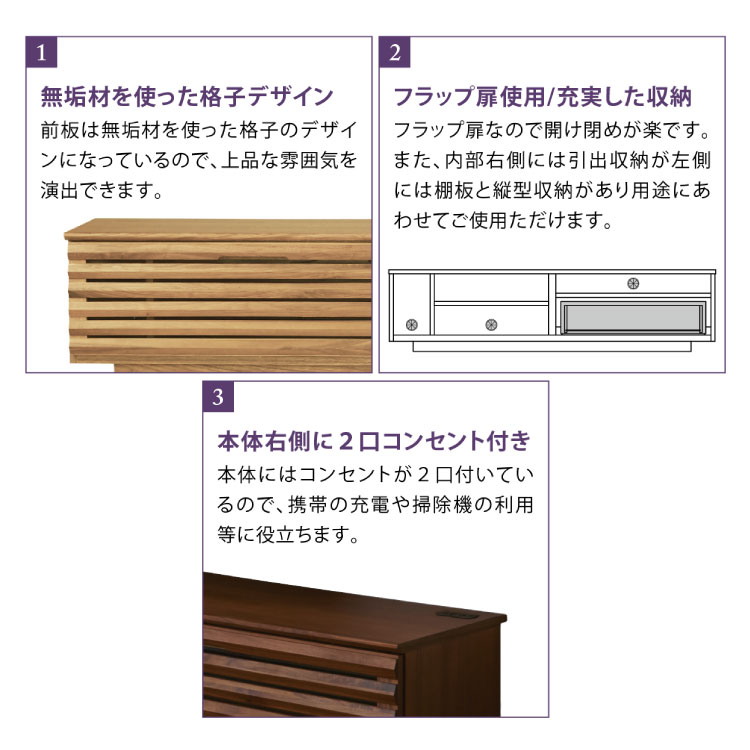 1

無垢材を使った格子デザイン

前板は無垢材を使った格子のデザインになっているので、上品な雰囲気を演出できます。

2

フラップ扉使用/充実した収納

フラップ扉なので開け閉めが楽です。また、内部右側には引出収納が左側には棚板と縦型収納があり用途にあわせてご使用ただけます。

3

本体右側に２口コンセント付き

本体にはコンセントが２口付いているので、携帯の充電や掃除機の利用等に役立ちます。