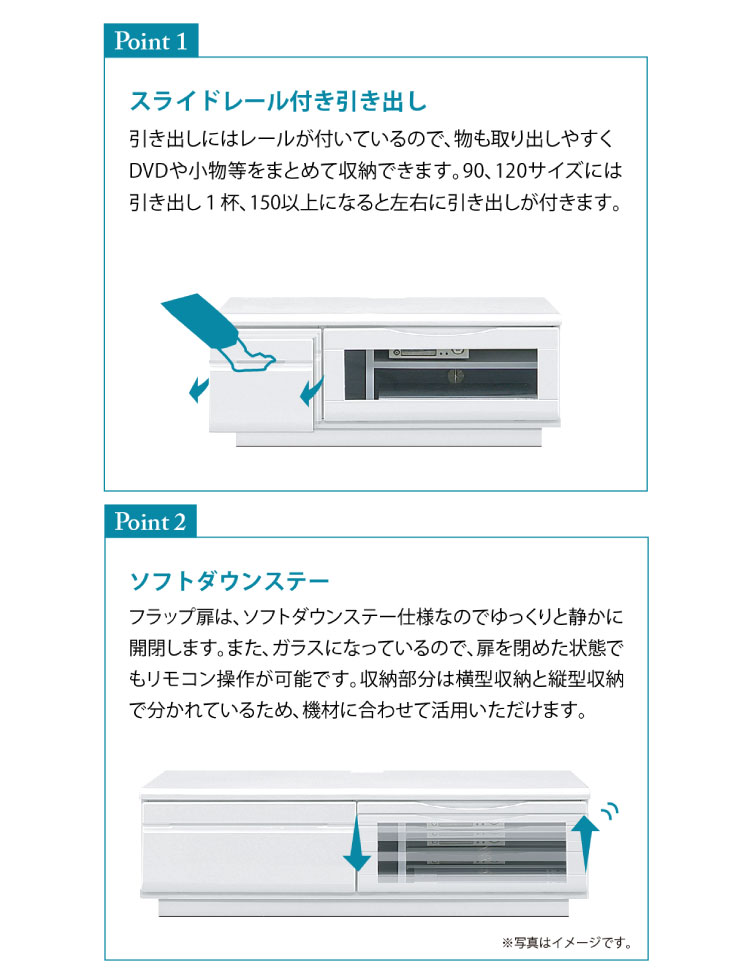 Point 1

スライドレール付き引き出し

引き出しにはレールが付いているので、物も取り出しやすくDVDや小物等をまとめて収納できます。90、120サイズには引き出し１杯、150以上になると左右に引き出しが付きます。

Point 2

ソフトダウンステー

フラップ扉は、ソフトダウンステー仕様なのでゆっくりと静かに開閉します。また、ガラスになっているので、扉を閉めた状態でもリモコン操作が可能です。収納部分は横型収納と縦型収納で分かれているため、機材に合わせて活用いただけます。

※写真はイメージです。