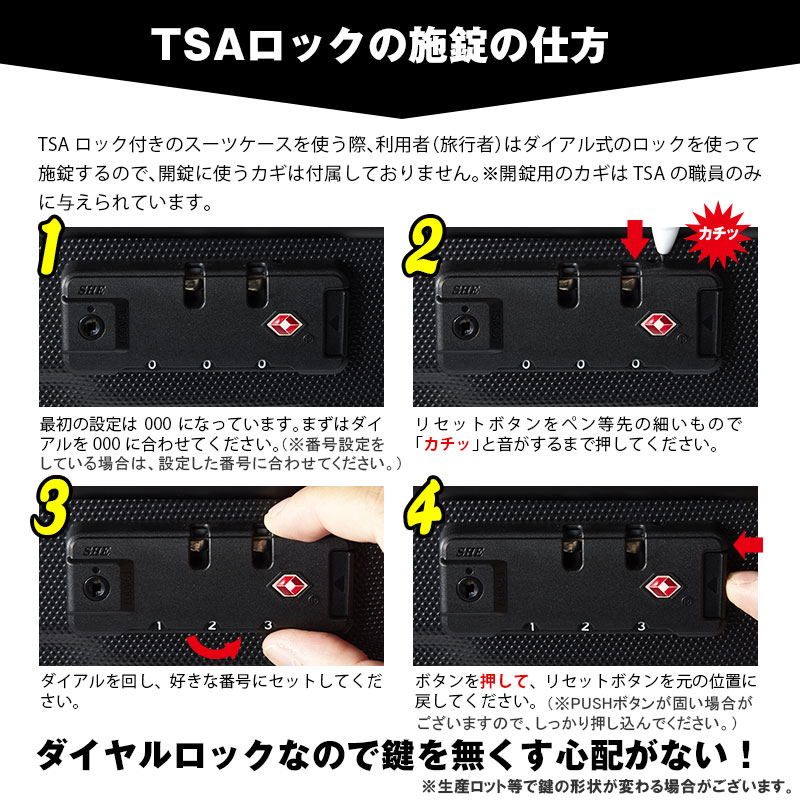 TSAロックの施錠の仕方

TSA ロック付きのスーツケースを使う際､利用者(旅行者)はダイアル式のロックを使って施錠するので､開錠に使うカギは付属しておりません。※開錠用のカギは TSA の職員のみに与えられています。

1

SHE

0 0 0

最初の設定は 000 になっています。まずはダイアルを 000 に合わせてください。(※番号設定をしている場合は、設定した番号に合わせてください。)

2

カチッ

SHE

0 0 0

リセットボタンをペン等先の細いもので「カチッ」と音がするまで押してください。

3

SHE

1 2 3

ダイアルを回し、好きな番号にセットしてください。

4

SHE

1 2 3

ボタンを押して、リセットボタンを元の位置に戻してください。(※PUSHボタンが固い場合がございますので、しっかり押し込んでください。)

ダイヤルロックなので鍵を無くす心配がない！

※生産ロット等で鍵の形状が変わる場合がございます。