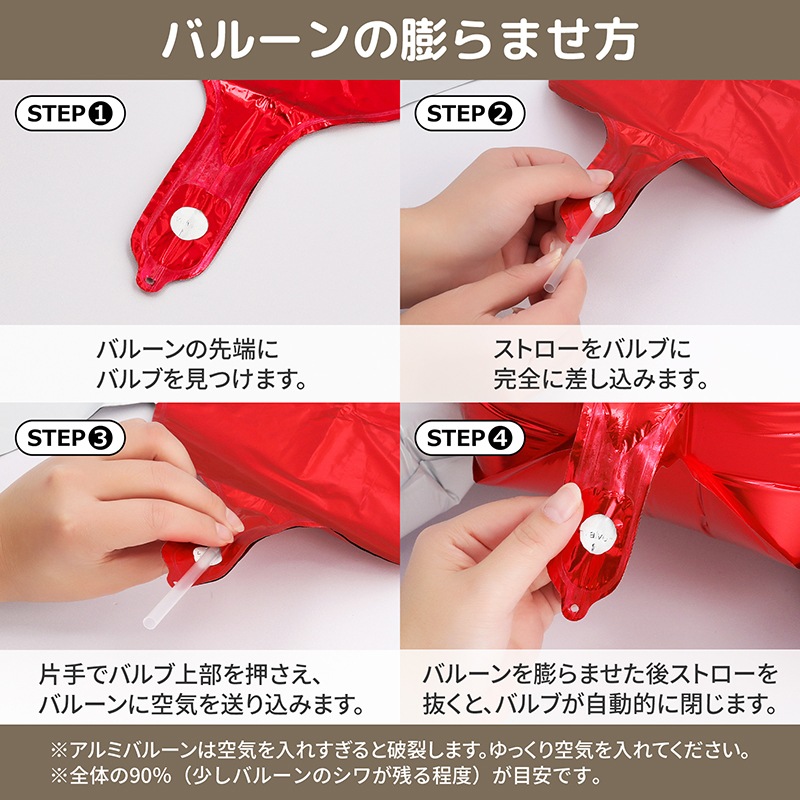 バルーンの膨らませ方

STEP❶

バルーンの先端に
バルブを見つけます。

STEP❷

ストローをバルブに
完全に差し込みます。

STEP❸

片手でバルブ上部を押さえ、
バルーンに空気を送り込みます。

STEP❹

バルーンを膨らませた後ストローを
抜くと、バルブが自動的に閉じます。

※アルミバルーンは空気を入れすぎると破裂します。ゆっくり空気を入れてください。
※全体の90%（少しバルーンのシワが残る程度）が目安です。