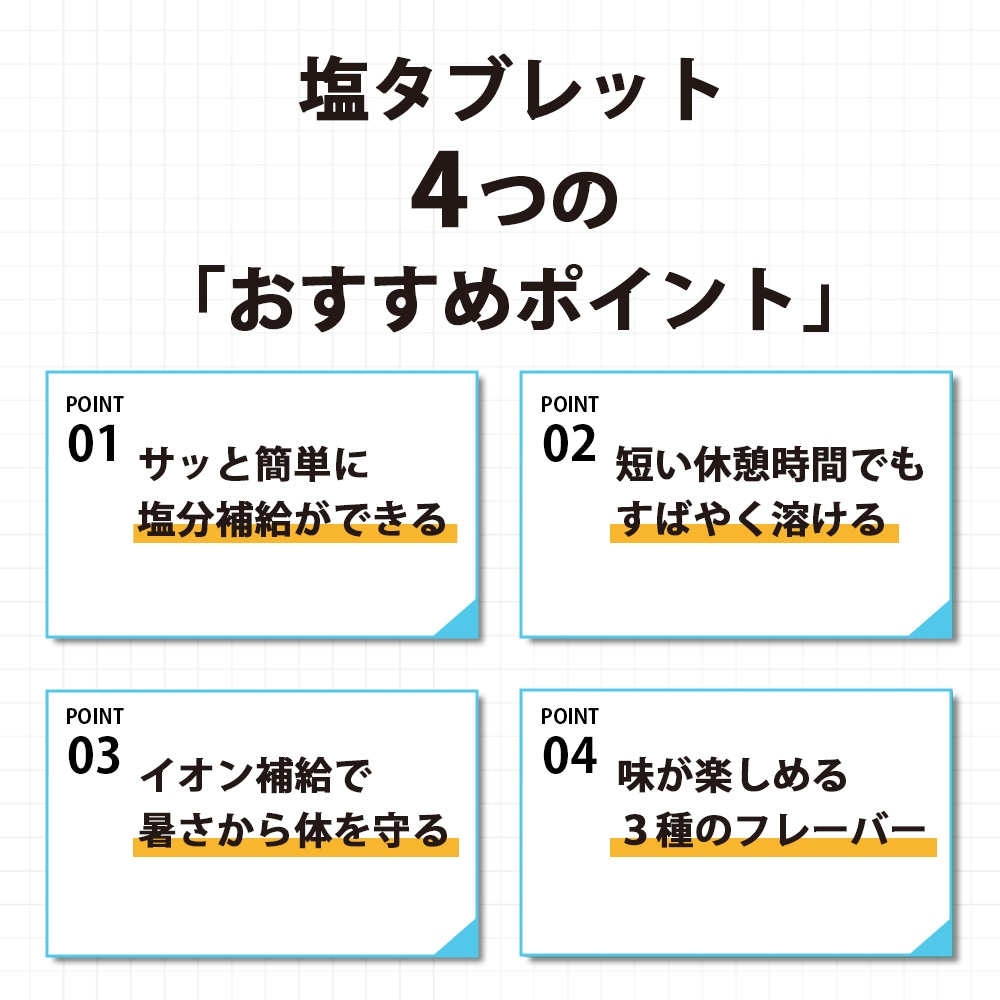 塩タブレット
4つの
「おすすめポイント」

POINT
01
サッと簡単に
塩分補給ができる

POINT
02
短い休憩時間でも
すばやく溶ける

POINT
03
イオン補給で
暑さから体を守る

POINT
04
味が楽しめる
3種のフレーバー