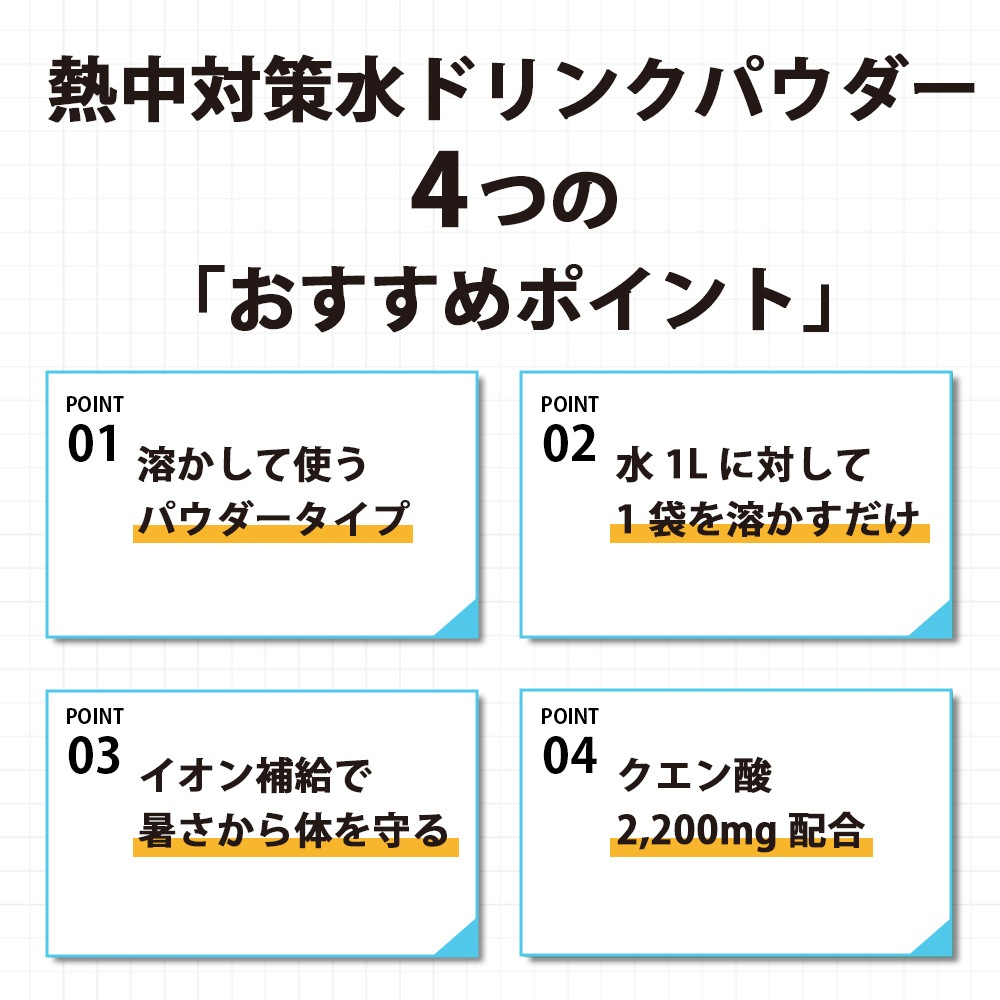 熱中対策水ドリンクパウダー
4つの
「おすすめポイント」

POINT
01
溶かして使う
パウダータイプ

POINT
02
水1Lに対して
1袋を溶かすだけ

POINT
03
イオン補給で
暑さから体を守る

POINT
04
クエン酸
2,200mg配合