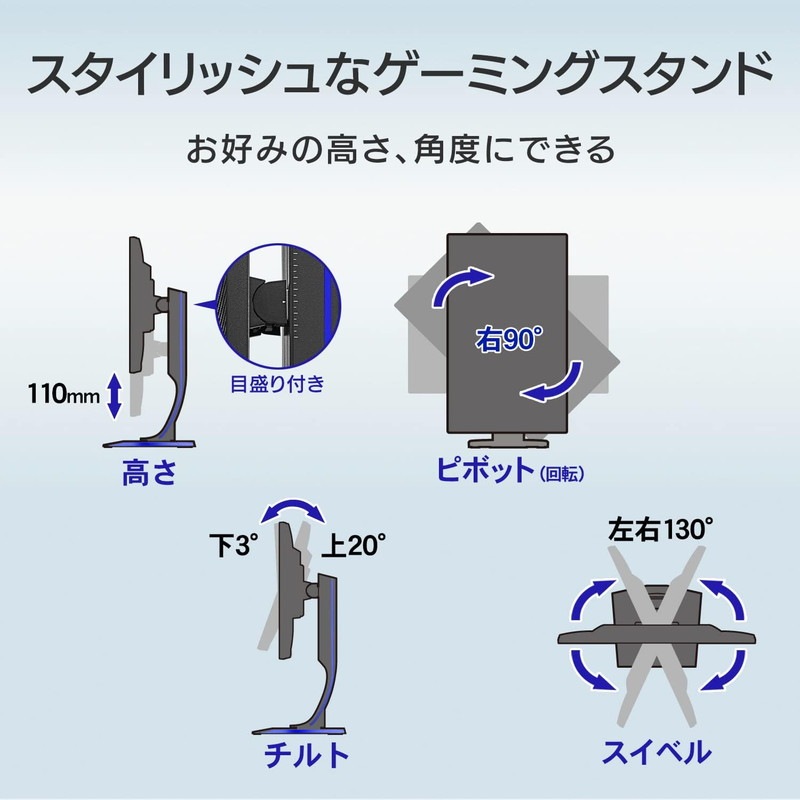 スタイリッシュなゲーミングスタンド

お好みの高さ、角度にできる

110mm

目盛り付き

高さ

右90°

ピボット(回転)

下3°

上20°

チルト

左右130°

スイベル