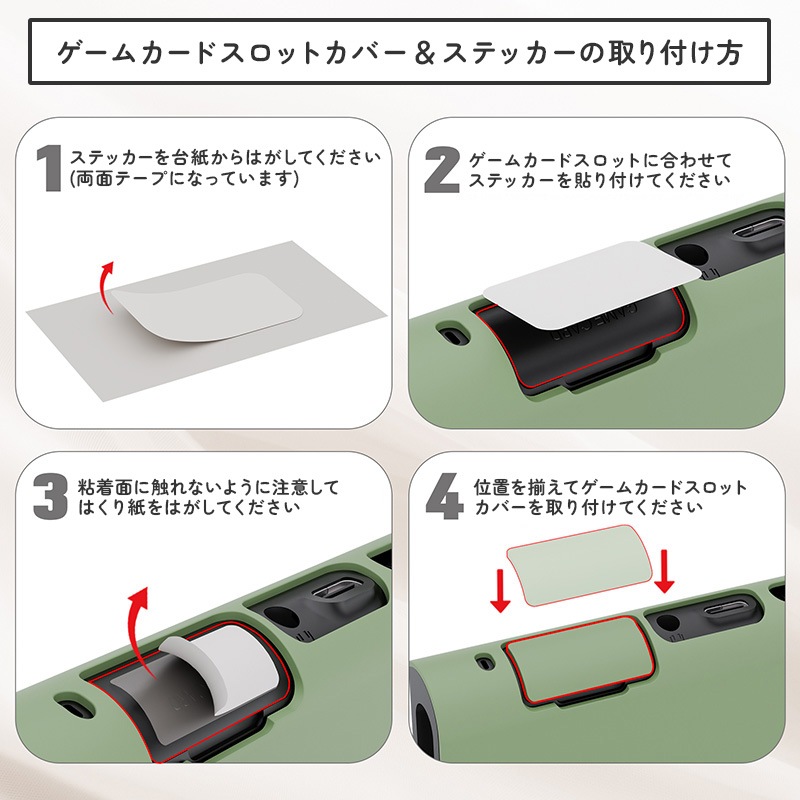 ゲームカードスロットカバー＆ステッカーの取り付け方

1 ステッカーを台紙からはがしてください (両面テープになっています)

2 ゲームカードスロットに合わせて ステッカーを貼り付けてください

GAME CARD

3 粘着面に触れないように注意して はくり紙をはがしてください

4 位置を揃えてゲームカードスロット カバーを取り付けてください