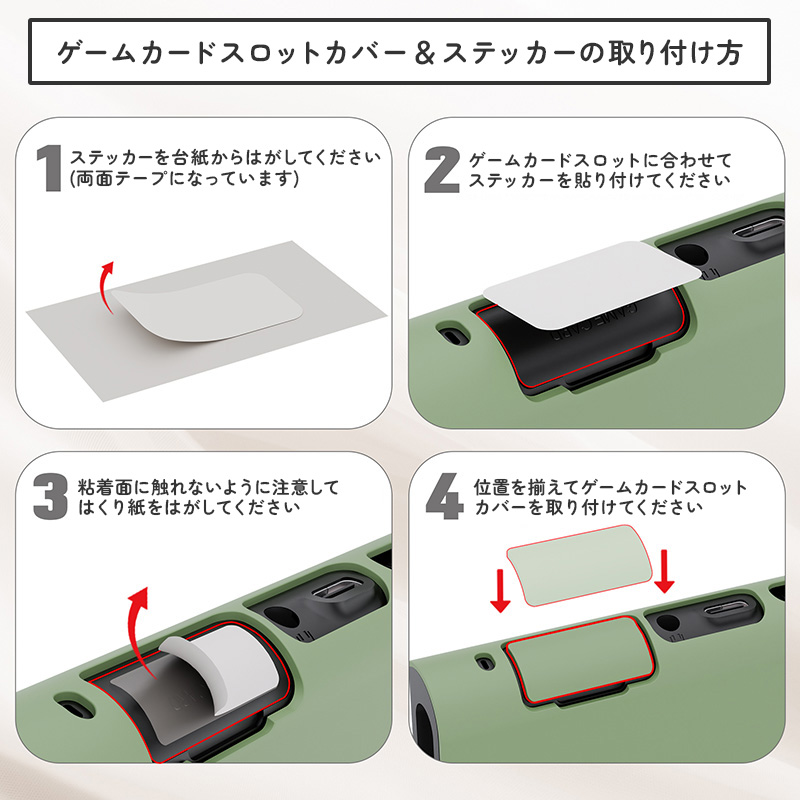 ゲームカードスロットカバー＆ステッカーの取り付け方

1 ステッカーを台紙からはがしてください
(両面テープになっています)

2 ゲームカードスロットに合わせて
ステッカーを貼り付けてください

GAME CARD

3 粘着面に触れないように注意して
はくり紙をはがしてください

4 位置を揃えてゲームカードスロット
カバーを取り付けてください