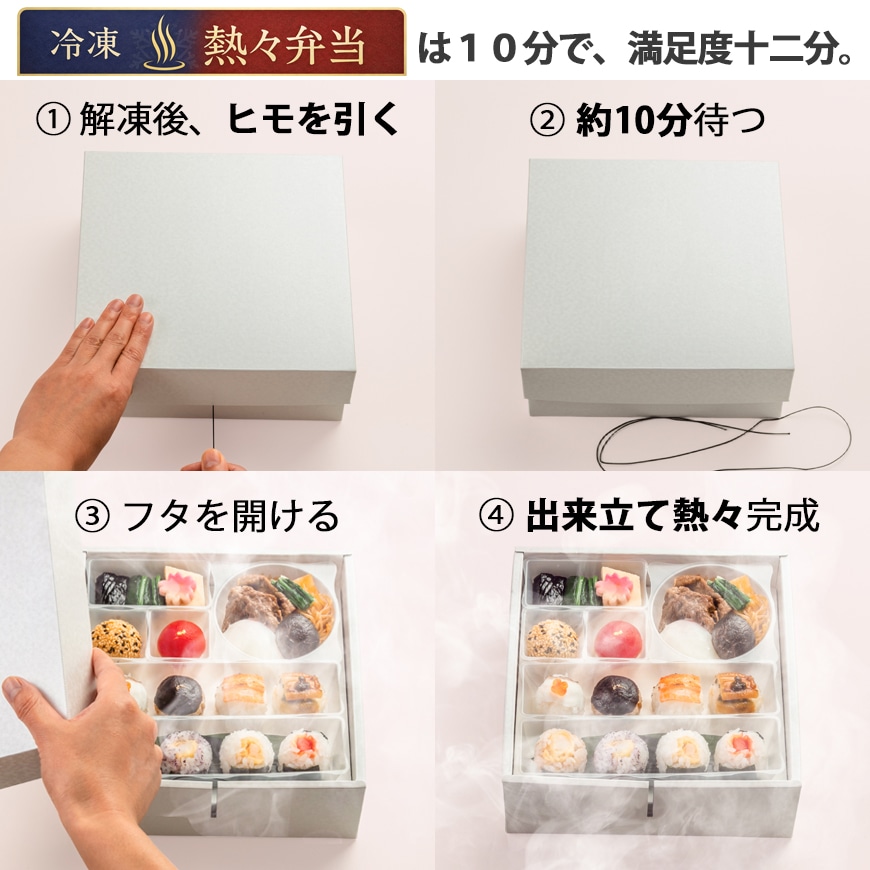 冷凍 熱々弁当 は１０分で、満足度十二分。

① 解凍後、ヒモを引く

② 約10分待つ

③ フタを開ける

④ 出来立て熱々完成