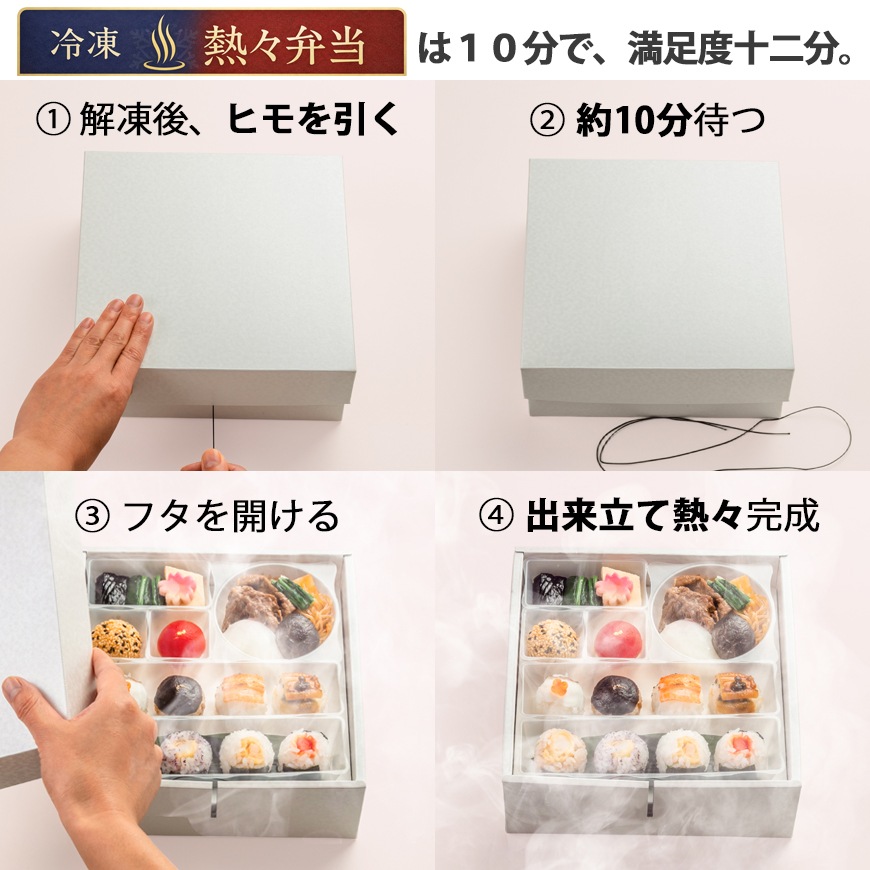 冷凍 熱々弁当 は１０分で、満足度十二分。

① 解凍後、ヒモを引く

② 約10分待つ

③ フタを開ける

④ 出来立て熱々完成