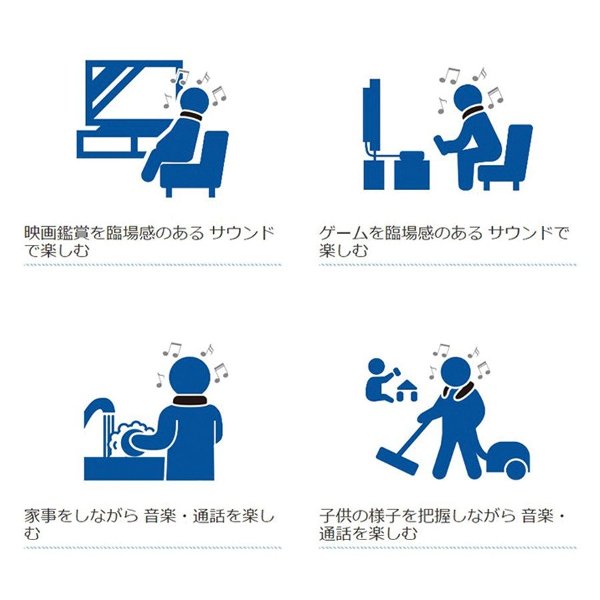 映画鑑賞を臨場感のある サウンドで楽しむ

ゲームを臨場感のある サウンドで楽しむ

家事をしながら 音楽・通話を楽しむ

子供の様子を把握しながら 音楽・通話を楽しむ