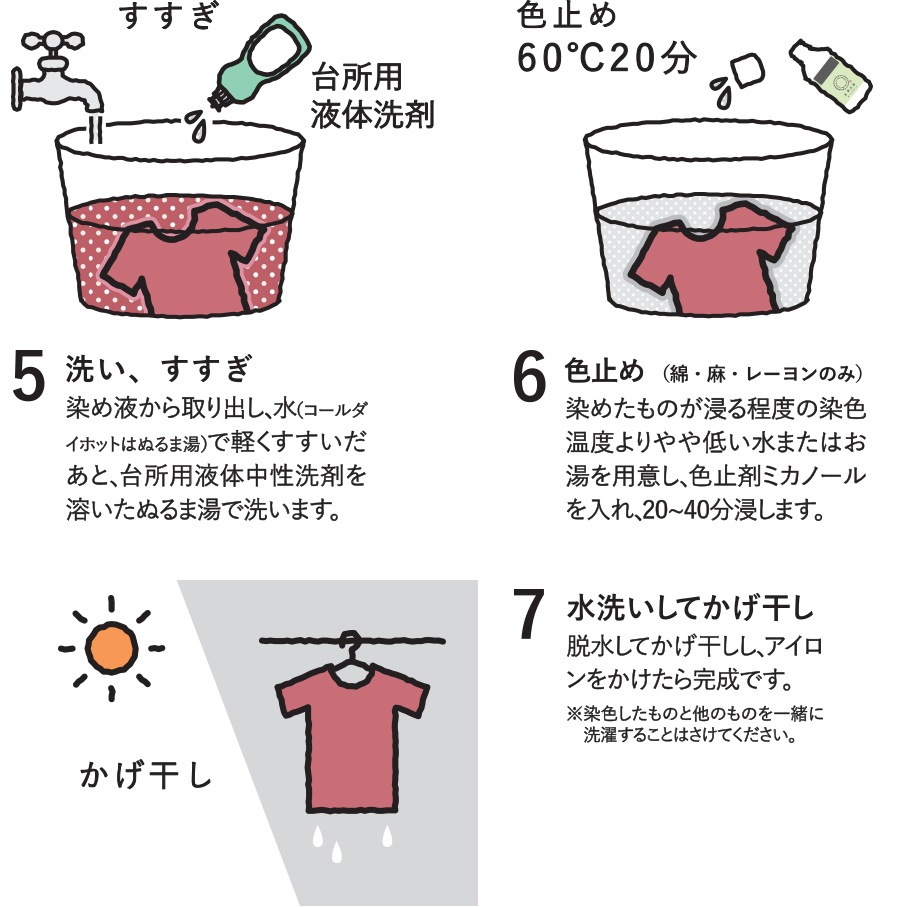 すすぎ

台所用
液体洗剤

色止め
60℃20分

5 洗い、すすぎ
染め液から取り出し、水(コールダイホットはぬるま湯)で軽くすすいだあと、台所用液体中性洗剤を溶いたぬるま湯で洗います。

6 色止め (綿・麻・レーヨンのみ)
染めたものが浸る程度の染色温度よりやや低い水またはお湯を用意し、色止剤ミカノールを入れ、20~40分浸します。

かげ干し

7 水洗いしてかげ干し
脱水してかげ干しし、アイロンをかけたら完成です。
※染色したものと他のものを一緒に洗濯することはさけてください。