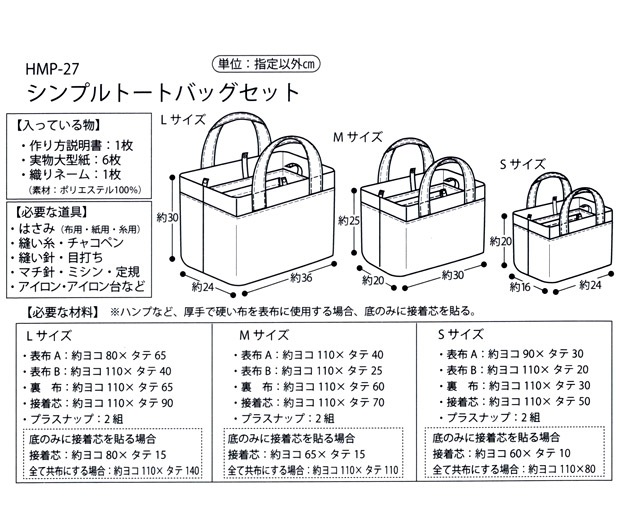 HMP-27

単位：指定以外cm

シンプルトートバッグセット

【入っている物】
・作り方説明書：1枚
・実物大型紙：6枚
・織りネーム：1枚
（素材：ポリエステル100%）

【必要な道具】
・はさみ（布用・紙用・糸用）
・縫い糸・チャコペン
・縫い針・目打ち
・マチ針・ミシン・定規
・アイロン・アイロン台など

Lサイズ
約30
約24
約36

Mサイズ
約25
約20
約30

Sサイズ
約20
約16
約24

【必要な材料】 ※ハンプなど、厚手で硬い布を表布に使用する場合、底のみに接着芯を貼る。

Lサイズ
・表布A：約ヨコ 80× タテ 65
・表布B：約ヨコ 110× タテ 40
・裏　布：約ヨコ 110× タテ 65
・接着芯：約ヨコ 110× タテ 90
・プラスナップ：2組
底のみに接着芯を貼る場合
接着芯：約ヨコ 80× タテ 15
全て共布にする場合：約ヨコ 110× タテ 140

Mサイズ
・表布A：約ヨコ 110× タテ 40
・表布B：約ヨコ 110× タテ 25
・裏　布：約ヨコ 110× タテ 60
・接着芯：約ヨコ 110× タテ 70
・プラスナップ：2組
底のみに接着芯を貼る場合
接着芯：約ヨコ 65× タテ 15
全て共布にする場合：約ヨコ 110× タテ 110

Sサイズ
・表布A：約ヨコ 90× タテ 30
・表布B：約ヨコ 110× タテ 20
・裏　布：約ヨコ 110× タテ 30
・接着芯：約ヨコ 110× タテ 50
・プラスナップ：2組
底のみに接着芯を貼る場合
接着芯：約ヨコ 60× タテ 10
全て共布にする場合：約ヨコ 110×80