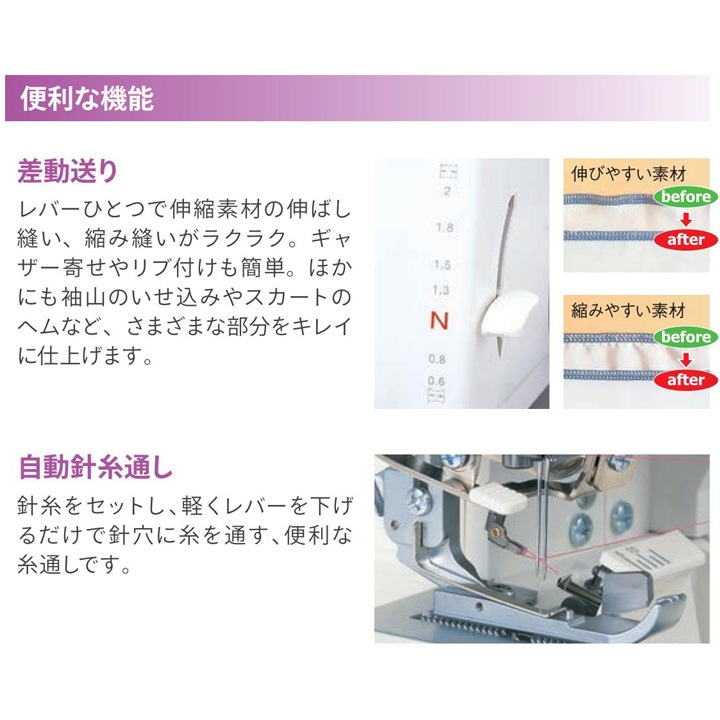 便利な機能

差動送り

レバーひとつで伸縮素材の伸ばし縫い、縮み縫いがラクラク。ギャザー寄せやリブ付けも簡単。ほかにも袖山のいせ込みやスカートのヘムなど、さまざまな部分をキレイに仕上げます。

2
1.8
1.5
1.3
N
0.8
0.6

伸びやすい素材
before
after

縮みやすい素材
before
after

自動針糸通し

針糸をセットし、軽くレバーを下げるだけで針穴に糸を通す、便利な糸通しです。