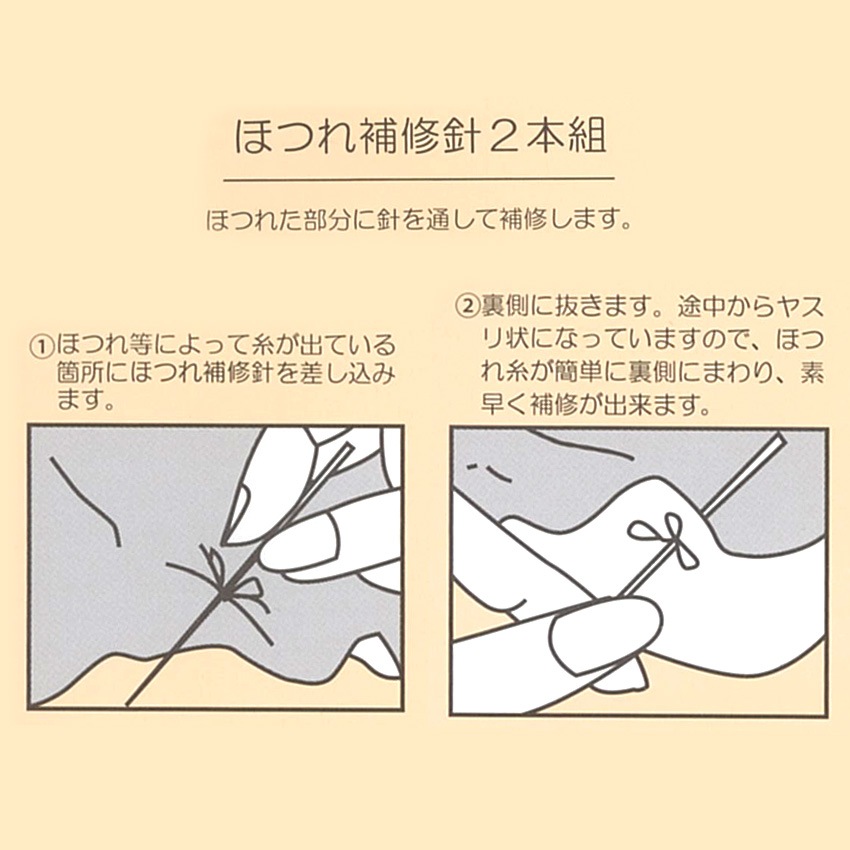 ほつれ補修針２本組

ほつれた部分に針を通して補修します。

①ほつれ等によって糸が出ている箇所にほつれ補修針を差し込みます。

②裏側に抜きます。途中からヤスリ状になっていますので、ほつれ糸が簡単に裏側にまわり、素早く補修が出来ます。