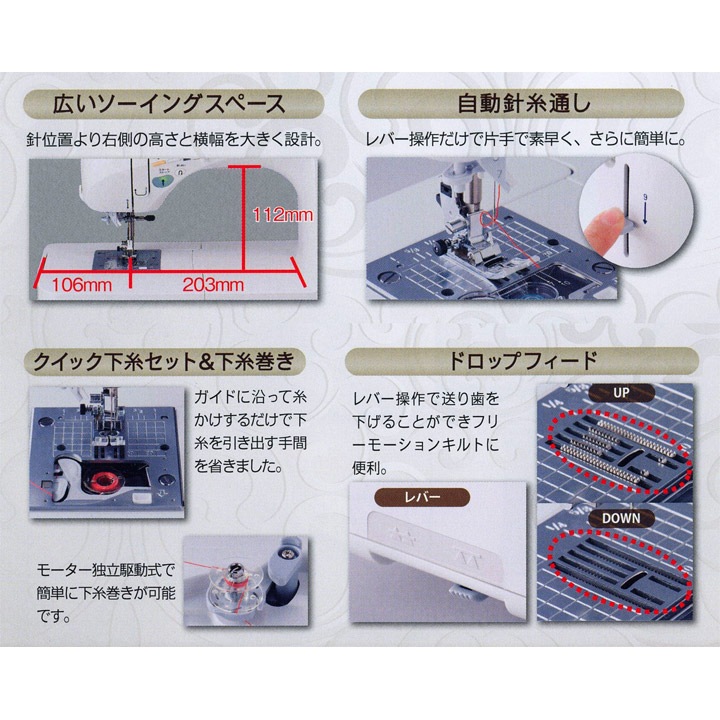 広いソーイングスペース

針位置より右側の高さと横幅を大きく設計。

112mm

106mm

203mm

自動針糸通し

レバー操作だけで片手で素早く、さらに簡単に。

クイック下糸セット&下糸巻き

ガイドに沿って糸かけするだけで下糸を引き出す手間を省きました。

モーター独立駆動式で簡単に下糸巻きが可能です。

ドロップフィード

レバー操作で送り歯を下げることができフリーモーションキルトに便利。

レバー

UP

DOWN