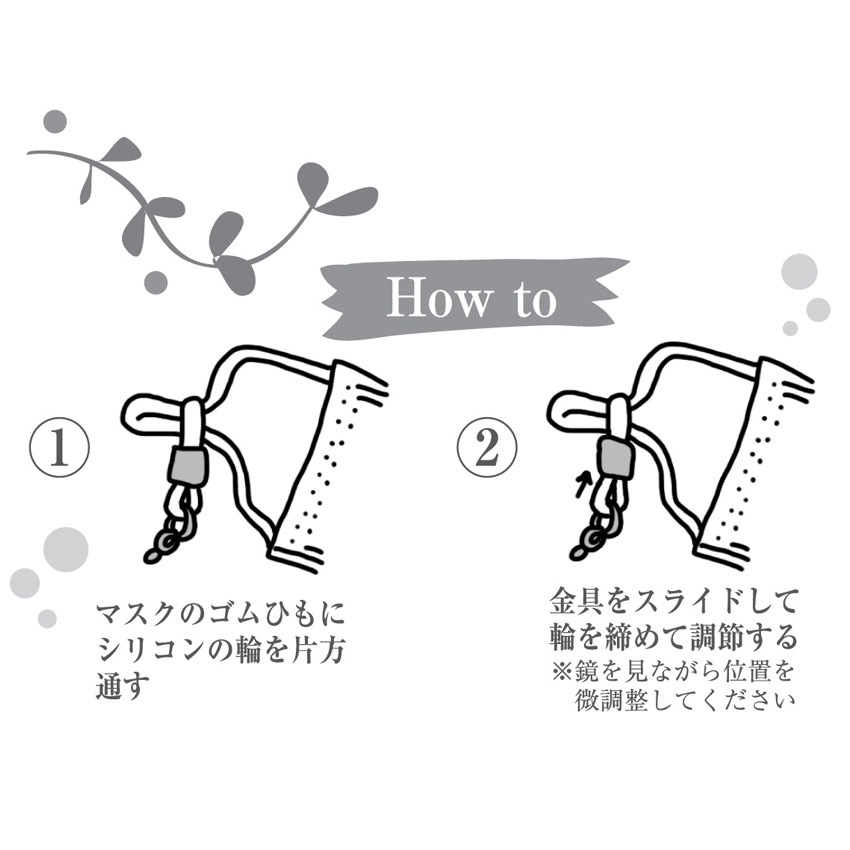 How to

①

マスクのゴムひもにシリコンの輪を片方通す

②

金具をスライドして輪を締めて調節する
※鏡を見ながら位置を微調整してください