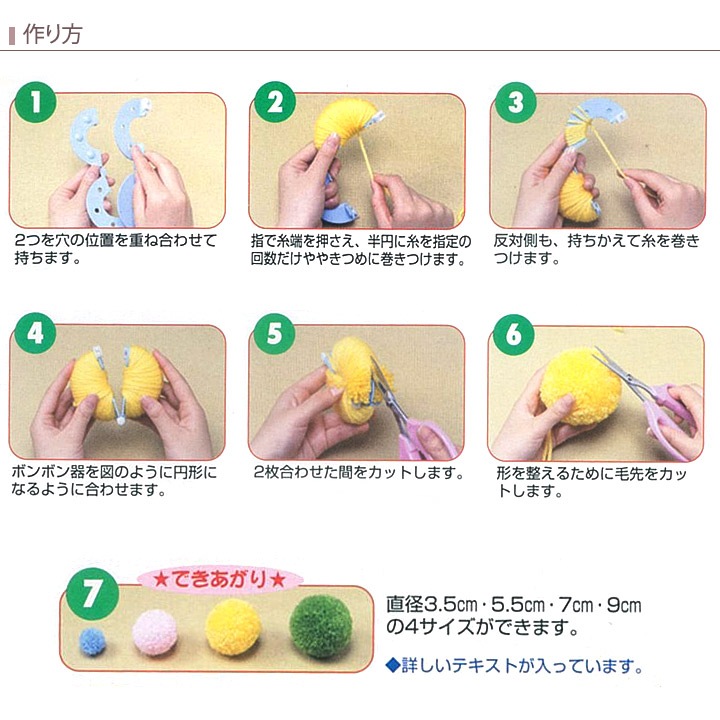 作り方

1
2つを穴の位置を重ね合わせて持ちます。

2
指で糸端を押さえ、半円に糸を指定の回数だけややきつめに巻きつけます。

3
反対側も、持ちかえて糸を巻きつけます。

4
ボンボン器を図のように円形になるように合わせます。

5
2枚合わせた間をカットします。

6
形を整えるために毛先をカットします。

7
★できあがり★

直径3.5cm・5.5cm・7cm・9cmの4サイズができます。

◆詳しいテキストが入っています。