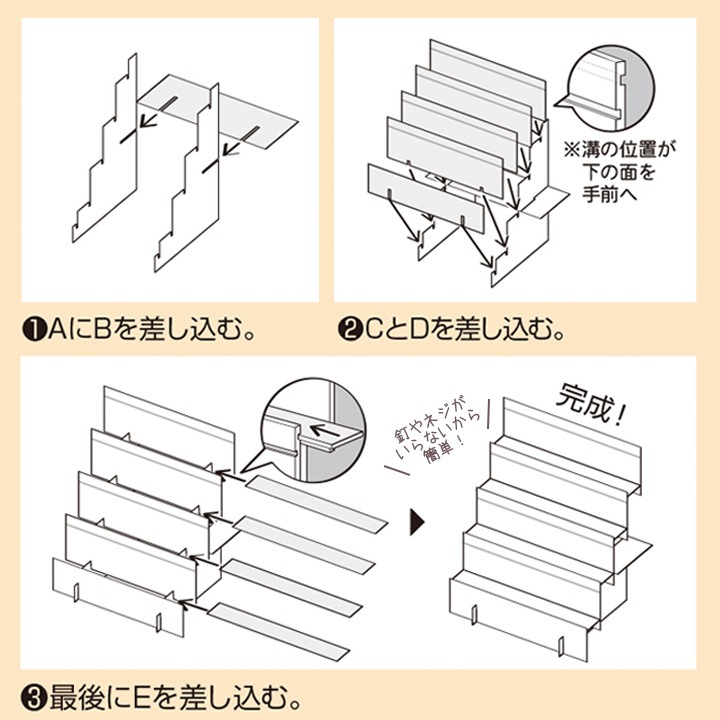 ※溝の位置が下の面を手前へ

❶AにBを差し込む。

❷CとDを差し込む。

釘やネジがいらないから簡単！

完成！

❸最後にEを差し込む。