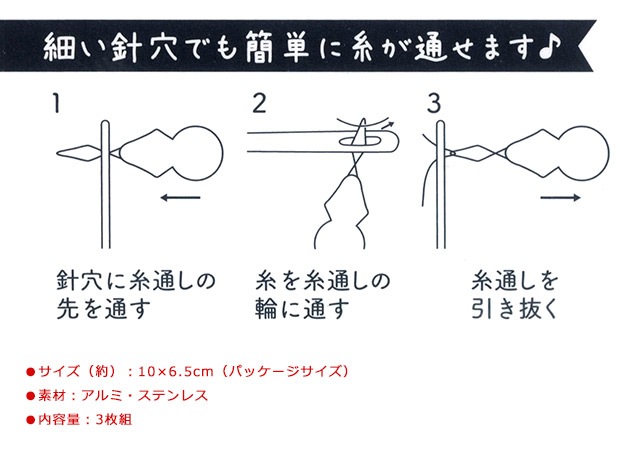 細い針穴でも簡単に糸が通せます♪

1

針穴に糸通しの先を通す

2

糸を糸通しの輪に通す

3

糸通しを引き抜く

●サイズ（約）：10×6.5cm（パッケージサイズ）
●素材：アルミ・ステンレス
●内容量：3枚組