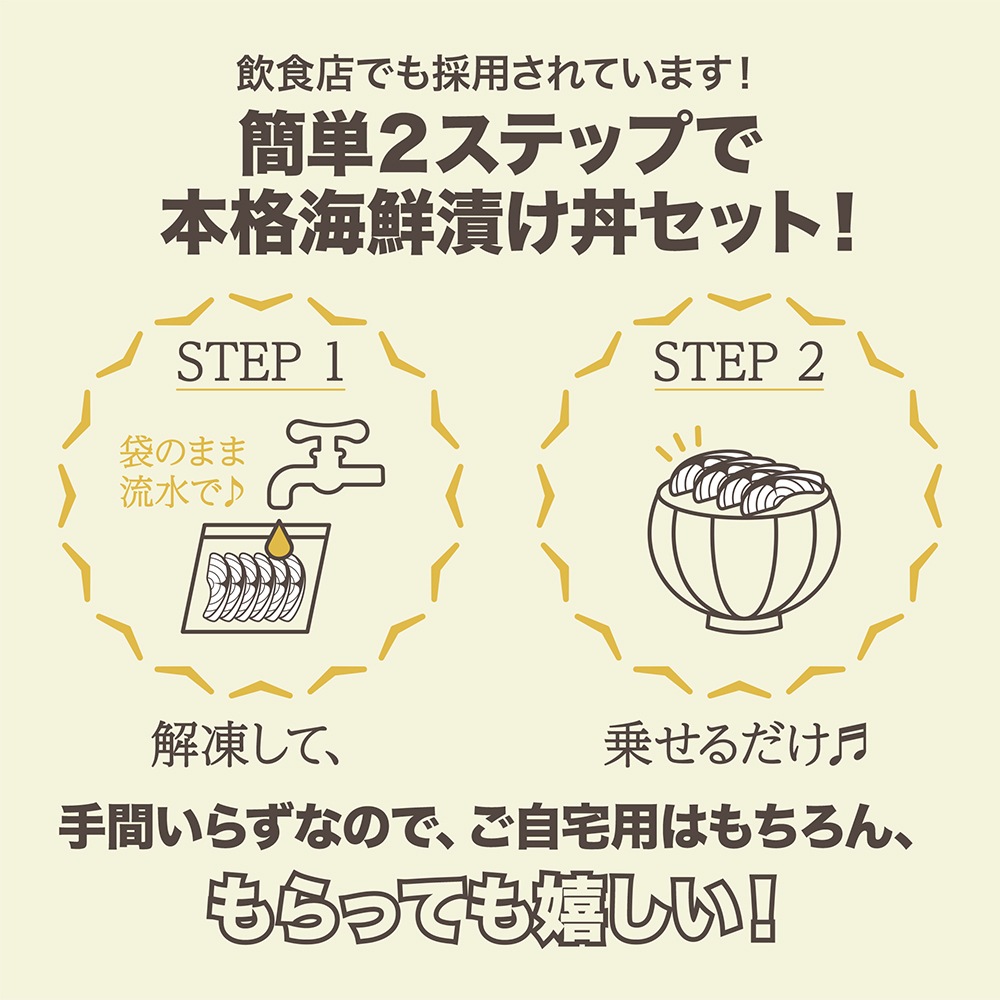 飲食店でも採用されています！

簡単2ステップで
本格海鮮漬け丼セット！

STEP 1

袋のまま
流水で♪

解凍して、

STEP 2

乗せるだけ♬

手間いらずなので、ご自宅用はもちろん、

もらっても嬉しい！