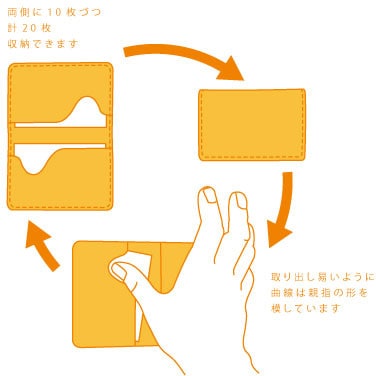 両側に10枚づつ
計20枚
収納できます

取り出し易いように
曲線は親指の形を
模しています