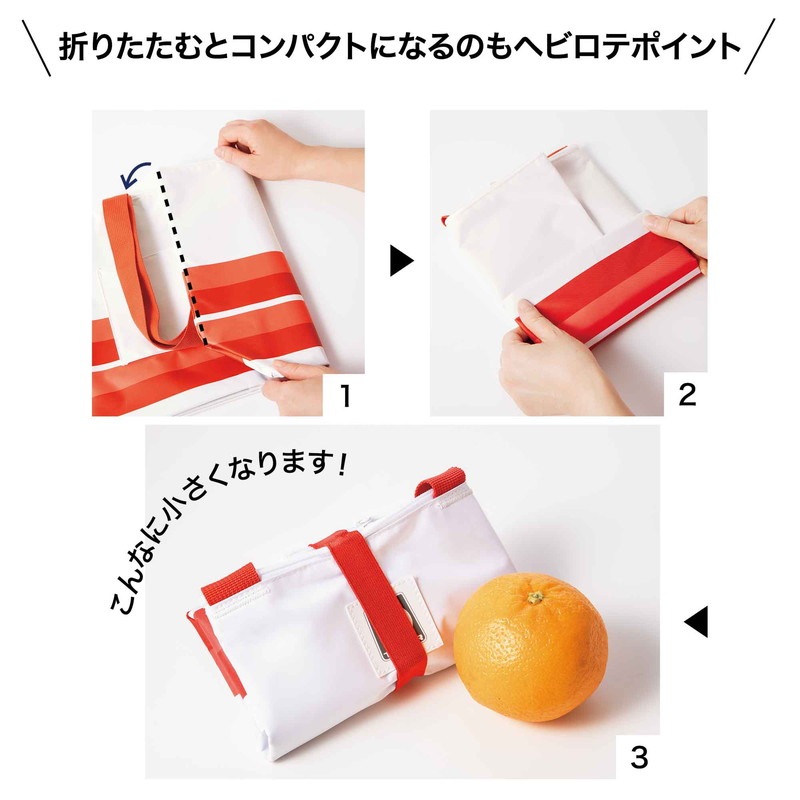 折りたたむとコンパクトになるのもヘビロテポイント

1

2

こんなに小さくなります！

3