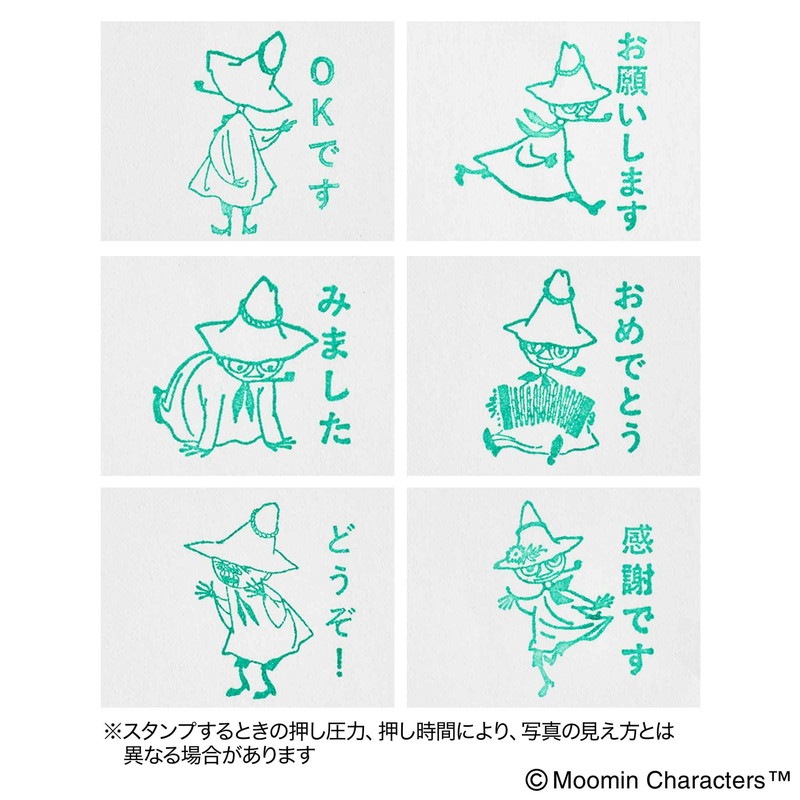 OKです

お願いします

みました

おめでとう

どうぞ!

感謝です

※スタンプするときの押し圧力、押し時間により、写真の見え方とは異なる場合があります

© Moomin Characters™