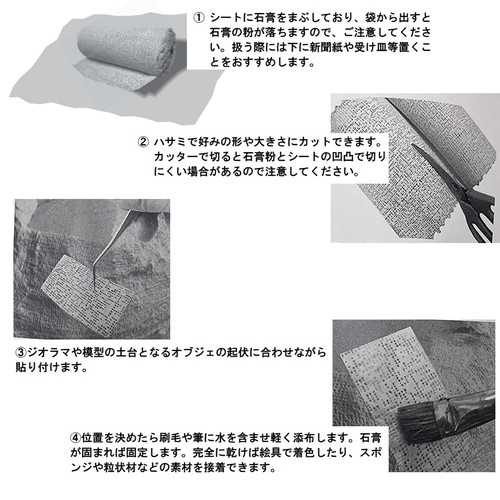 ① シートに石膏をまぶしており、袋から出すと石膏の粉が落ちますので、ご注意してください。扱う際には下に新聞紙や受け皿等置くことをおすすめします。

② ハサミで好みの形や大きさにカットできます。カッターで切ると石膏粉とシートの凹凸で切りにくい場合があるので注意してください。

③ジオラマや模型の土台となるオブジェの起伏に合わせながら貼り付けます。

④位置を決めたら刷毛や筆に水を含ませ軽く添布します。石膏が固まれば固定します。完全に乾けば絵具で着色したり、スポンジや粒状材などの素材を接着できます。