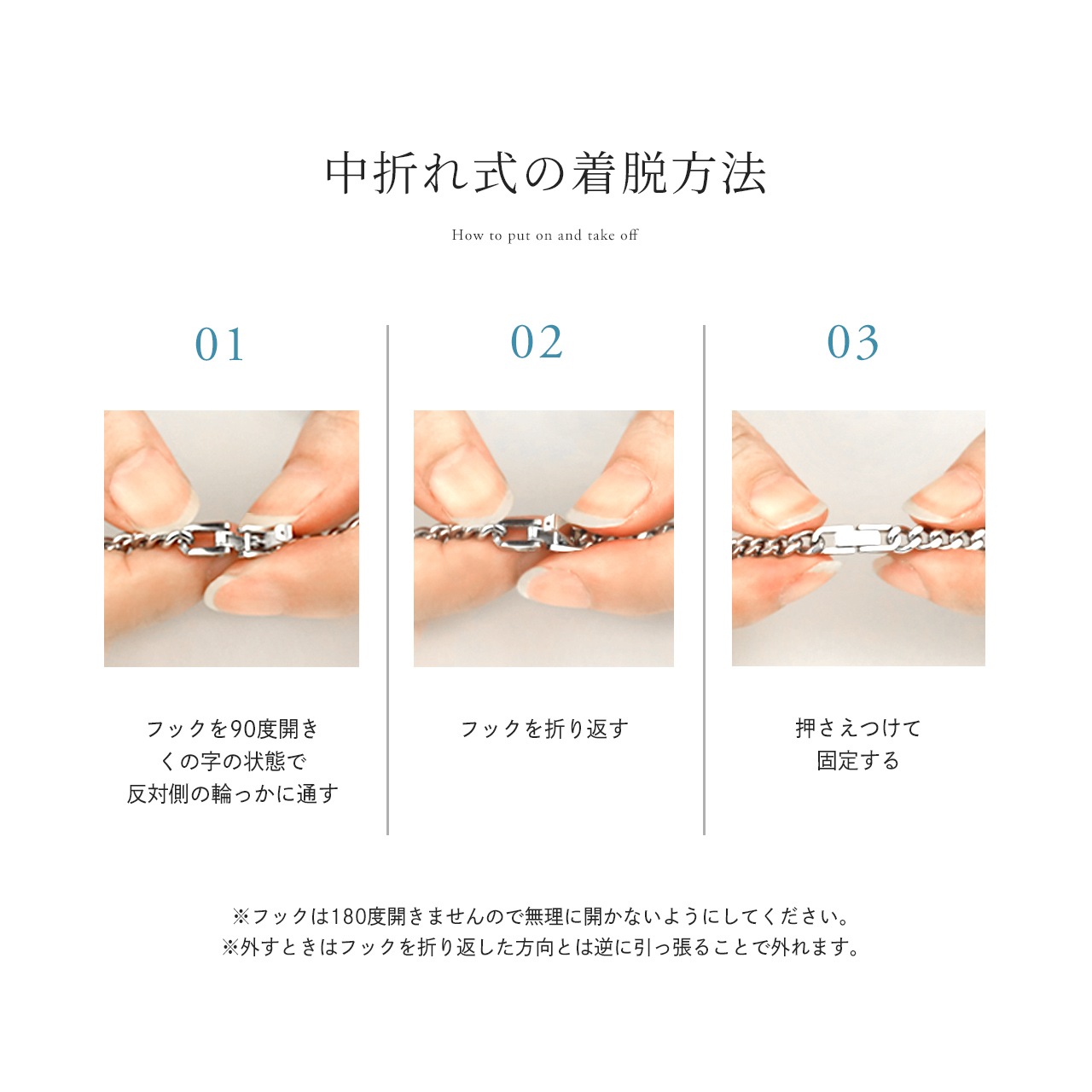 中折れ式の着脱方法

How to put on and take off

01

フックを90度開き
くの字の状態で
反対側の輪っかに通す

02

フックを折り返す

03

押さえつけて
固定する

※フックは180度開きませんので無理に開かないようにしてください。
※外すときはフックを折り返した方向とは逆に引っ張ることで外れます。