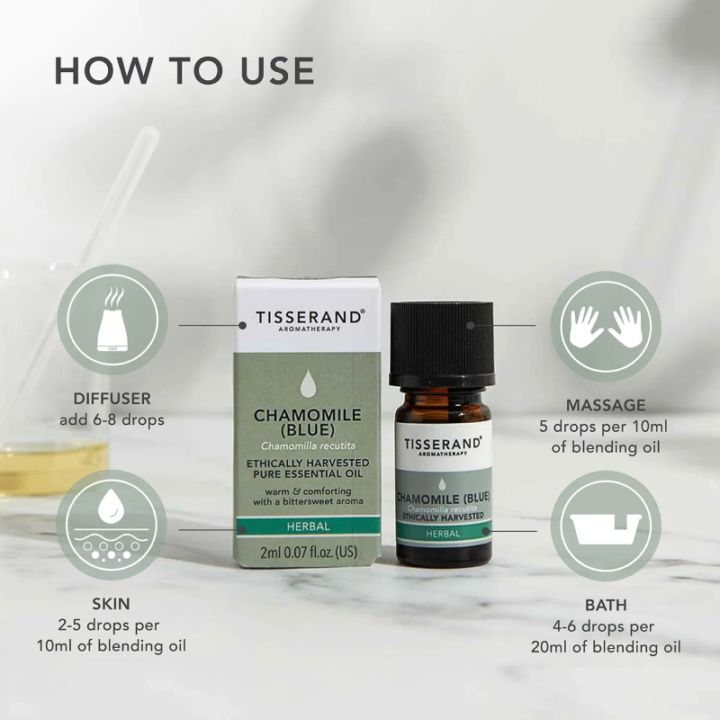 HOW TO USE

DIFFUSER
add 6-8 drops

SKIN
2-5 drops per
10ml of blending oil

TISSERAND®
AROMATHERAPY

CHAMOMILE (BLUE)
Chamomilla recutita
ETHICALLY HARVESTED
PURE ESSENTIAL OIL
warm & comforting
with a bittersweet aroma

HERBAL

2ml 0.07 fl.oz. (US)

TISSERAND®
AROMATHERAPY

CHAMOMILE (BLUE)
Chamomilla recutita
ETHICALLY HARVESTED

HERBAL

MASSAGE
5 drops per 10ml
of blending oil

BATH
4-6 drops per
20ml of blending oil